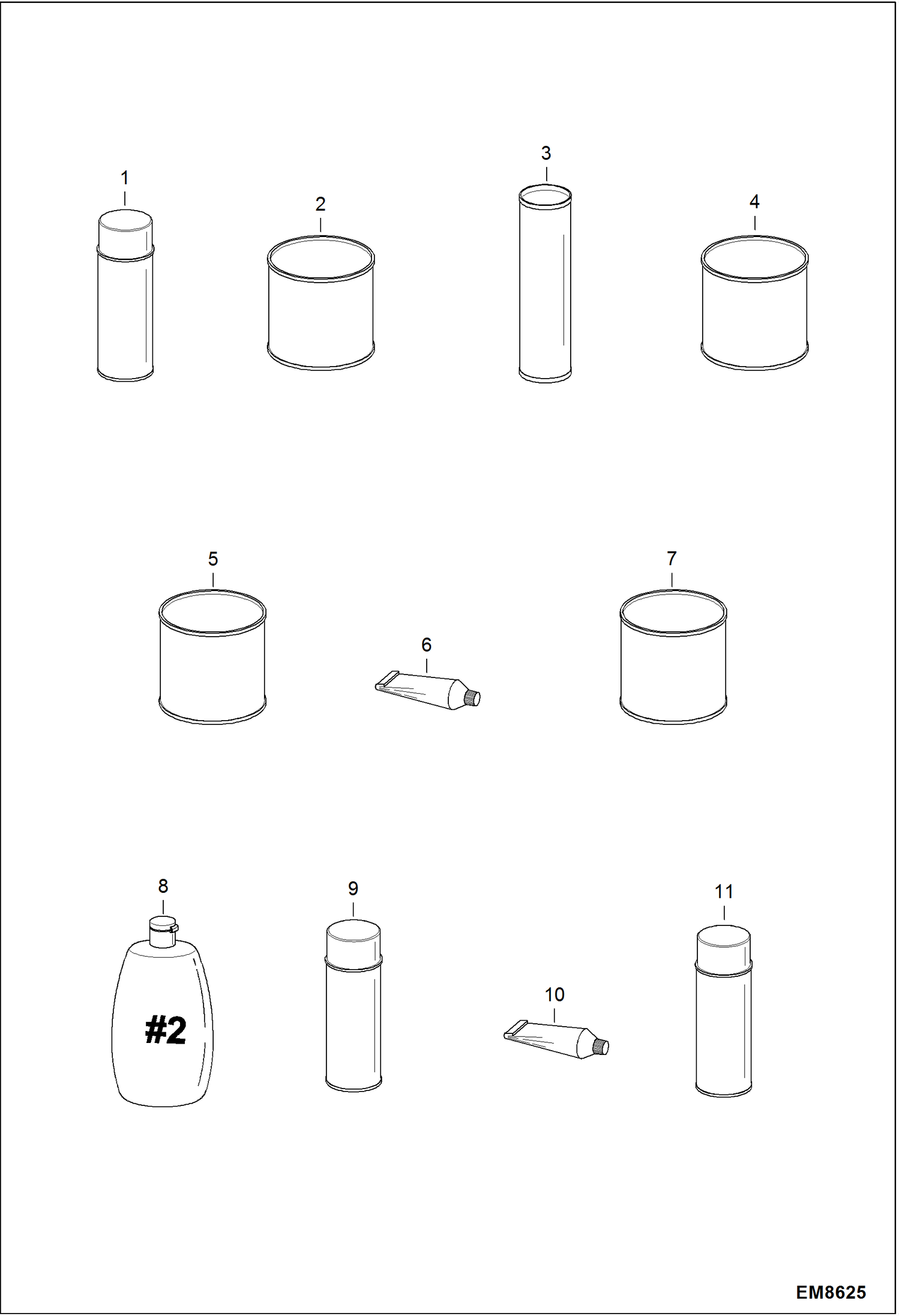 1
2
3
4

5
6
7

8
#2
9
10
11

EM8625