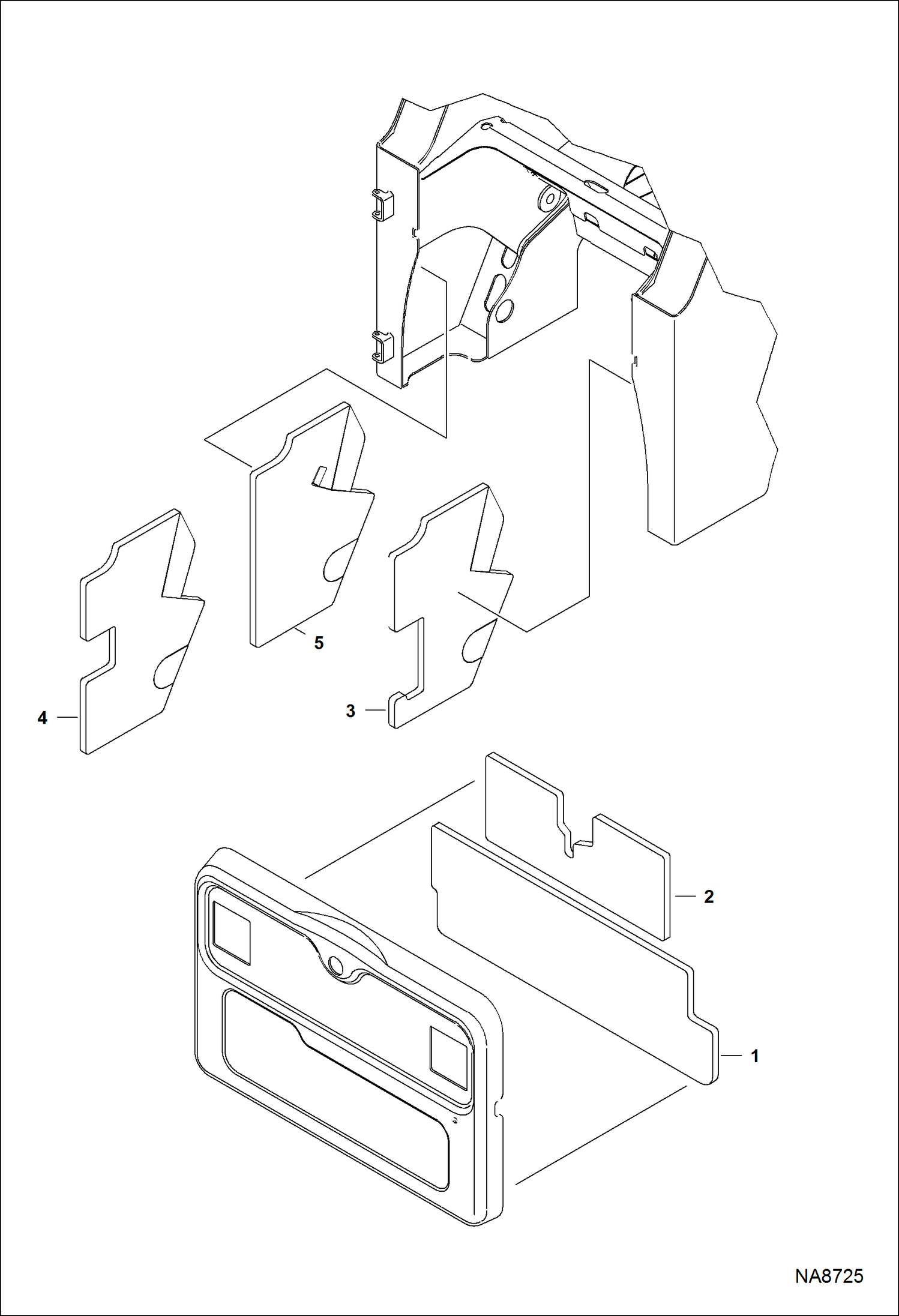 5

4

3

2

1

NA8725