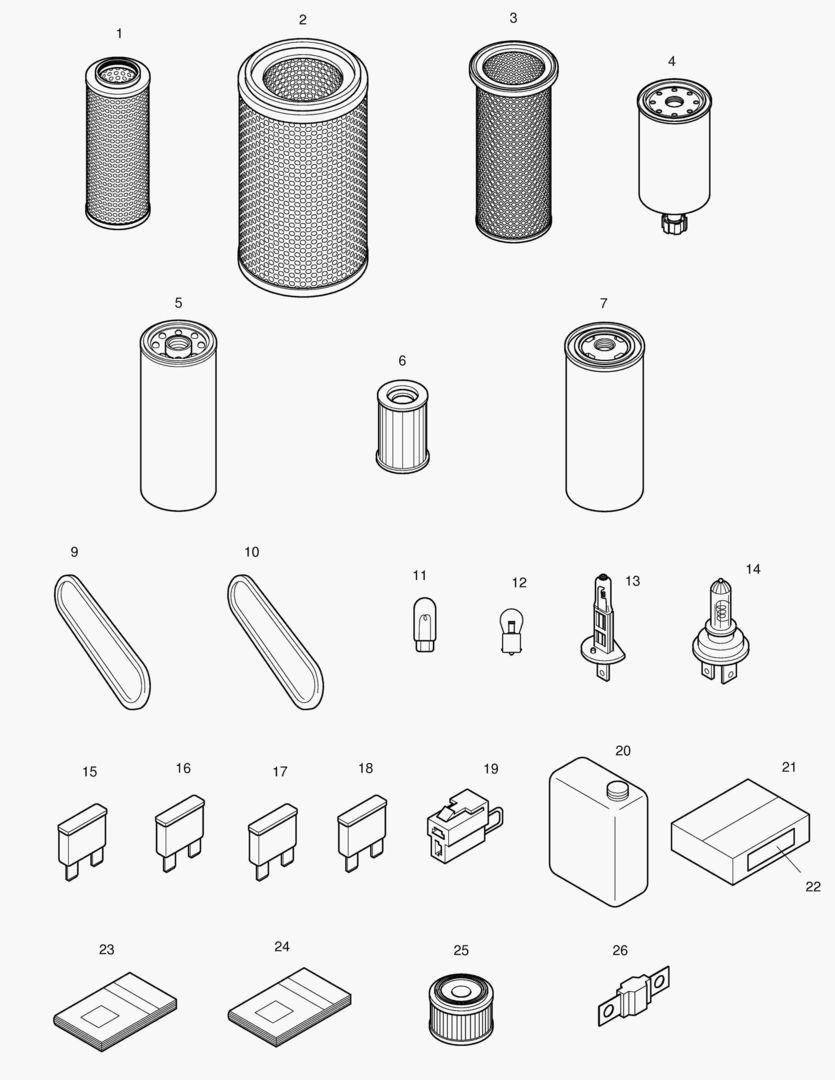 1
2
3
4
5
6
7
9
10
11
12
13
14
15
16
17
18
19
20
21
22
23
24
25
26