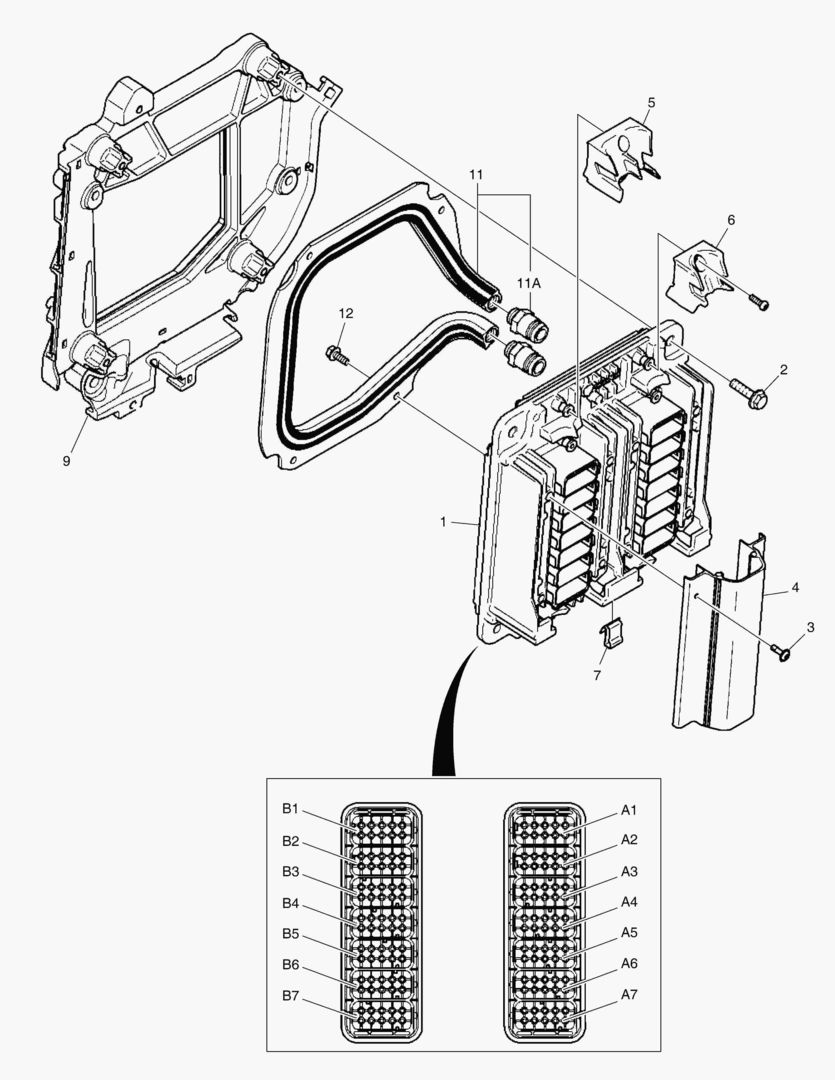 5
11
6
11A
12
2
9
1
4
3
7
B1
B2
B3
B4
B5
B6
B7
A1
A2
A3
A4
A5
A6
A7