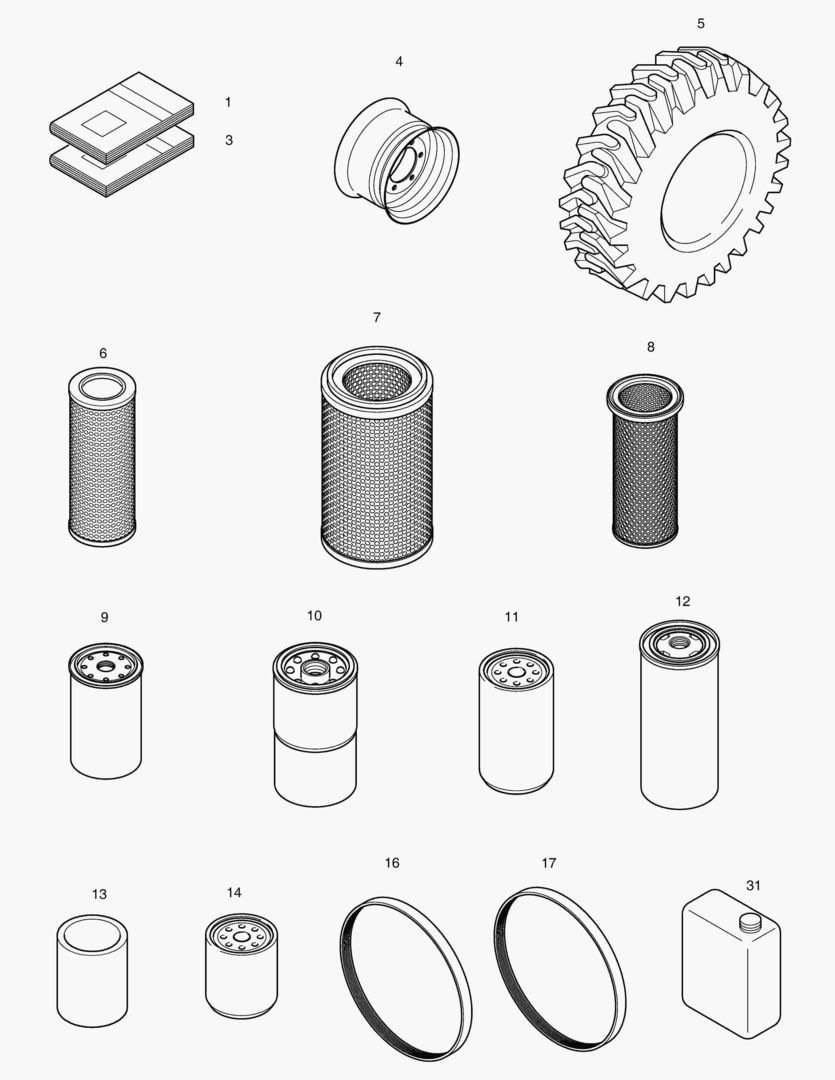 1
3
4
5
6
7
8
9
10
11
12
13
14
16
17
31