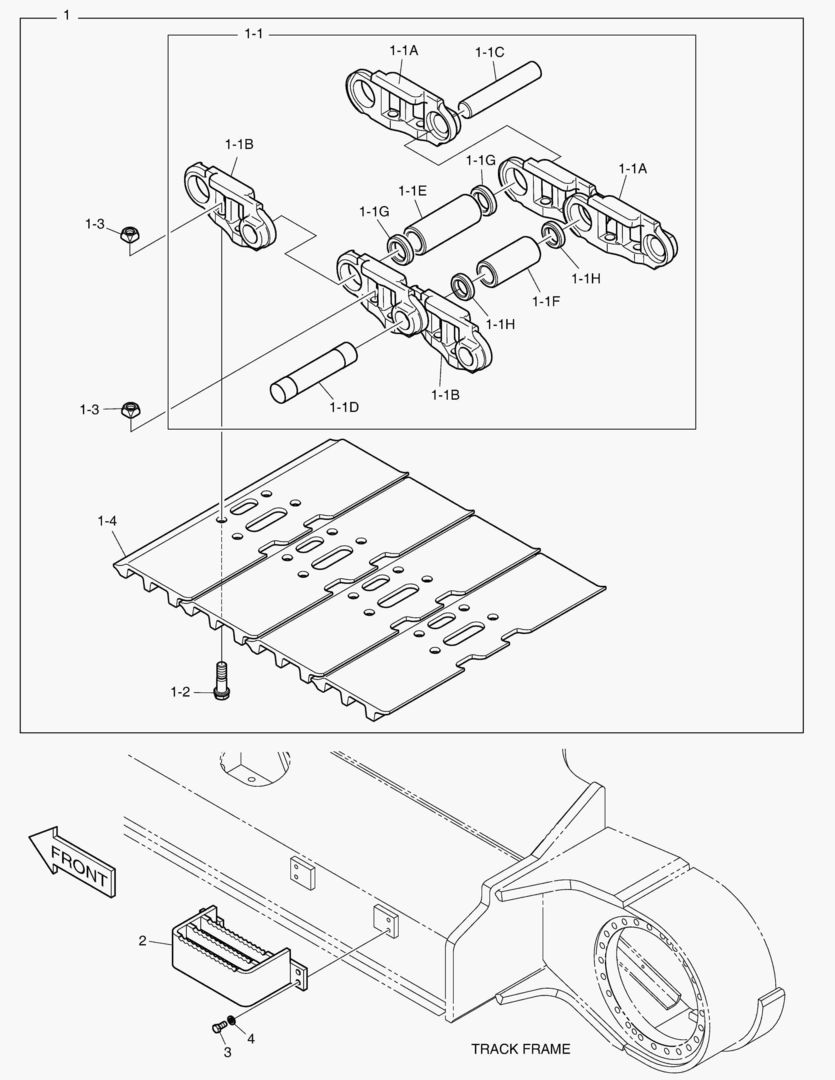 1
1-1
1-1A
1-1C
1-1B
1-1G
1-1A
1-1E
1-3
1-1G
1-1H
1-1F
1-1H
1-1D
1-1B
1-3
1-4
1-2
FRONT
2
3
4
TRACK FRAME