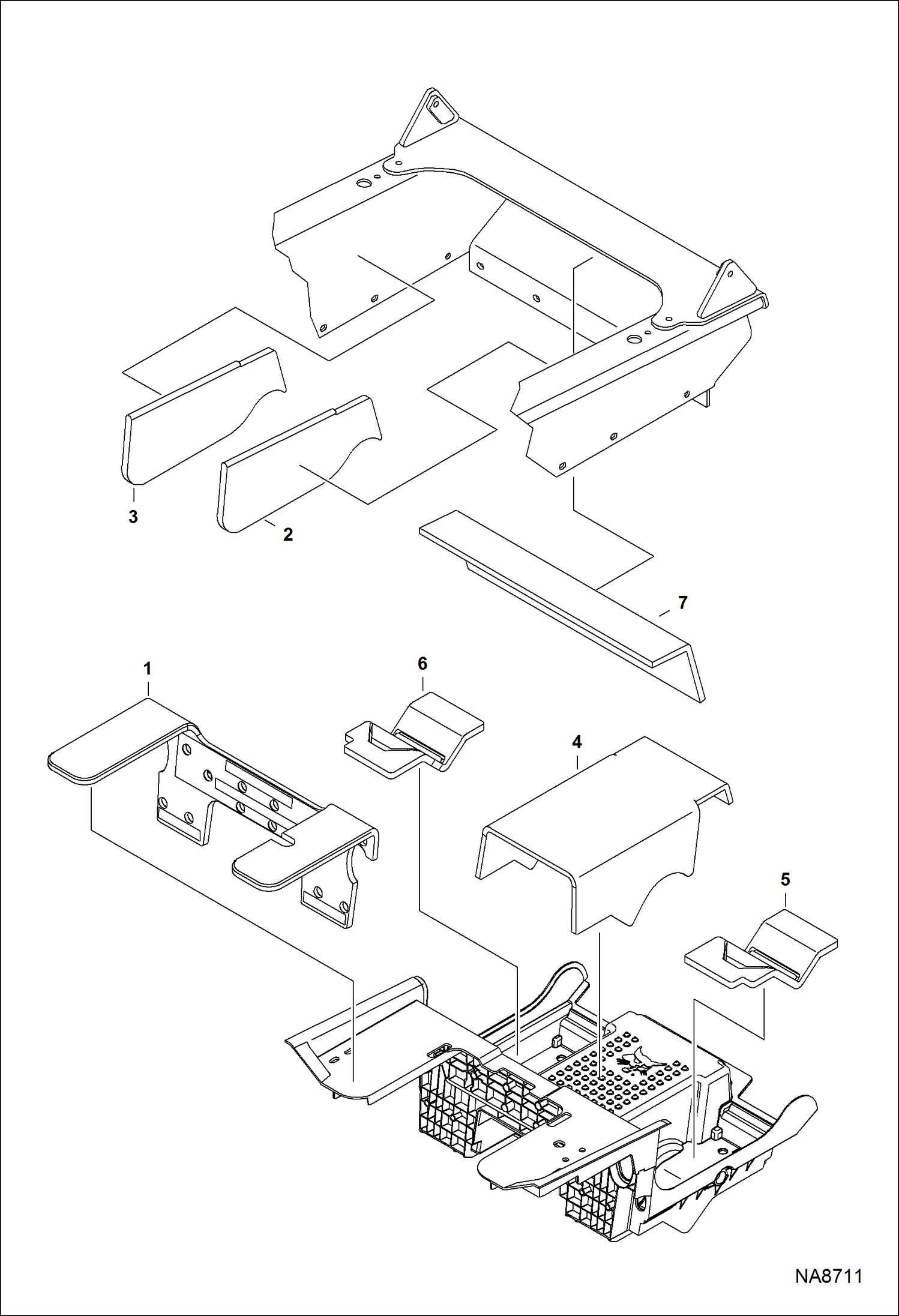 3

2

7

1

6

4

5

NA8711