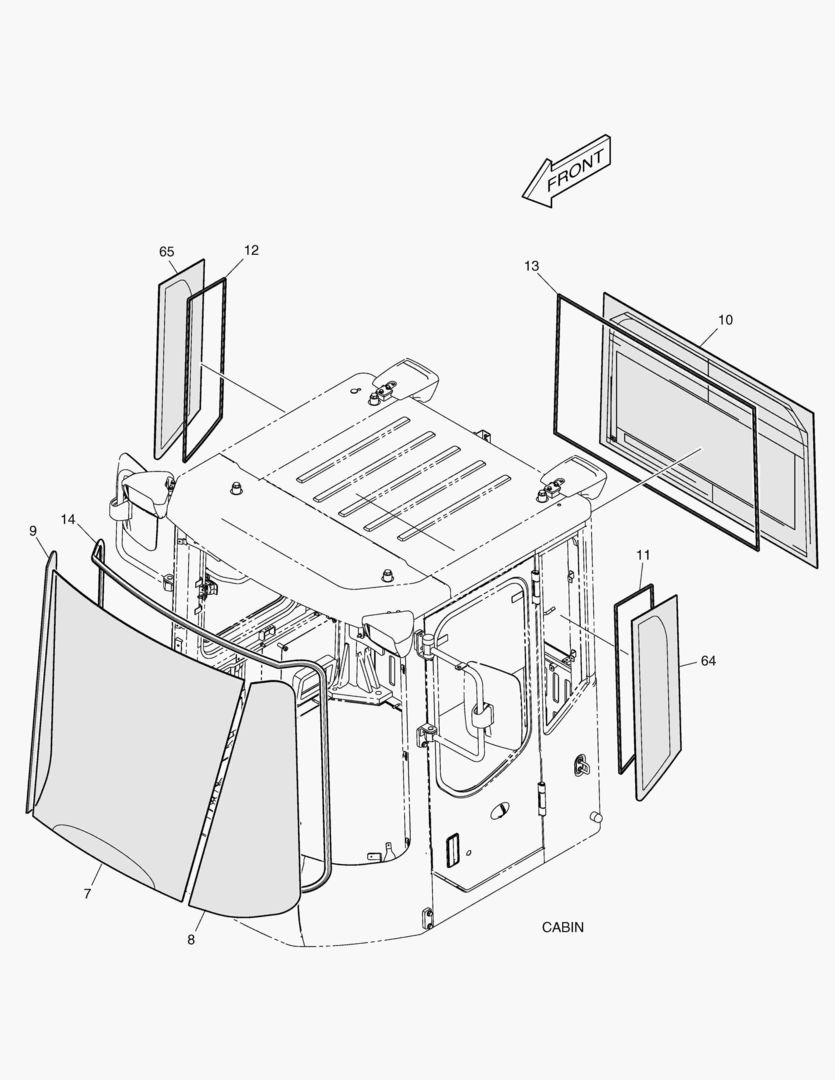 FRONT

65
12
13
10
9
14
11
64
7
8
CABIN