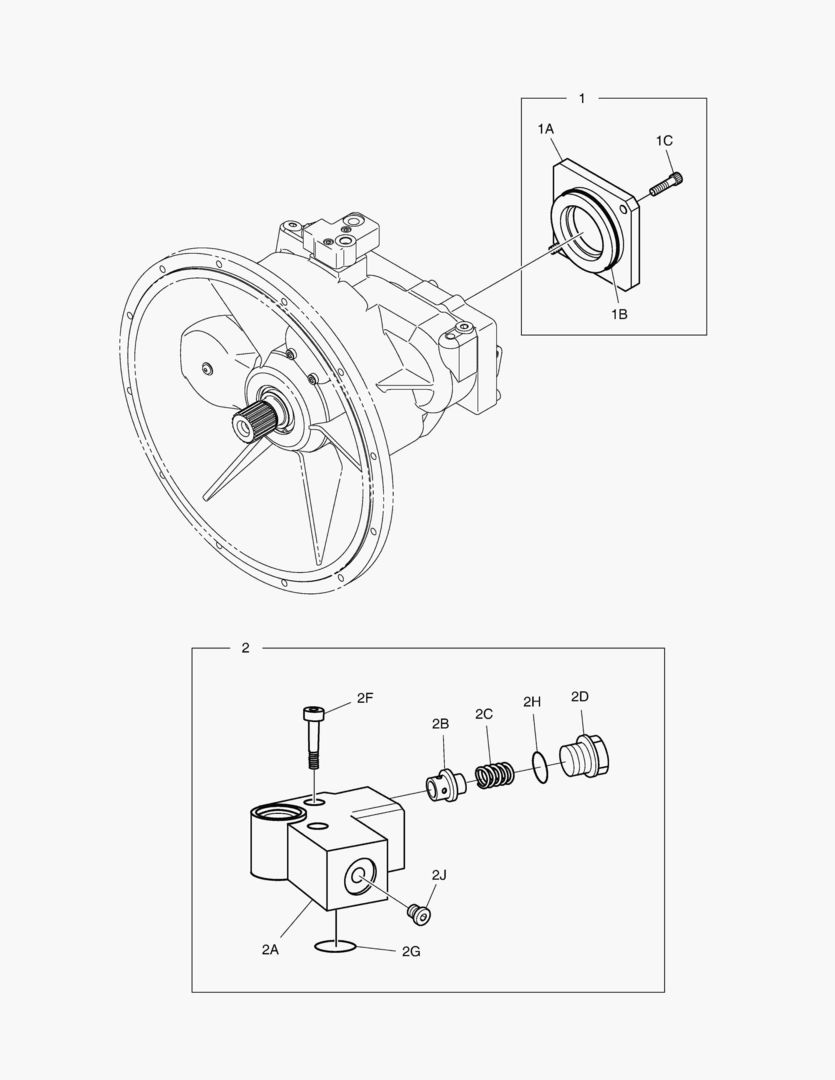 1
1A
1C
1B
2
2F
2B
2C
2H
2D
2J
2A
2G