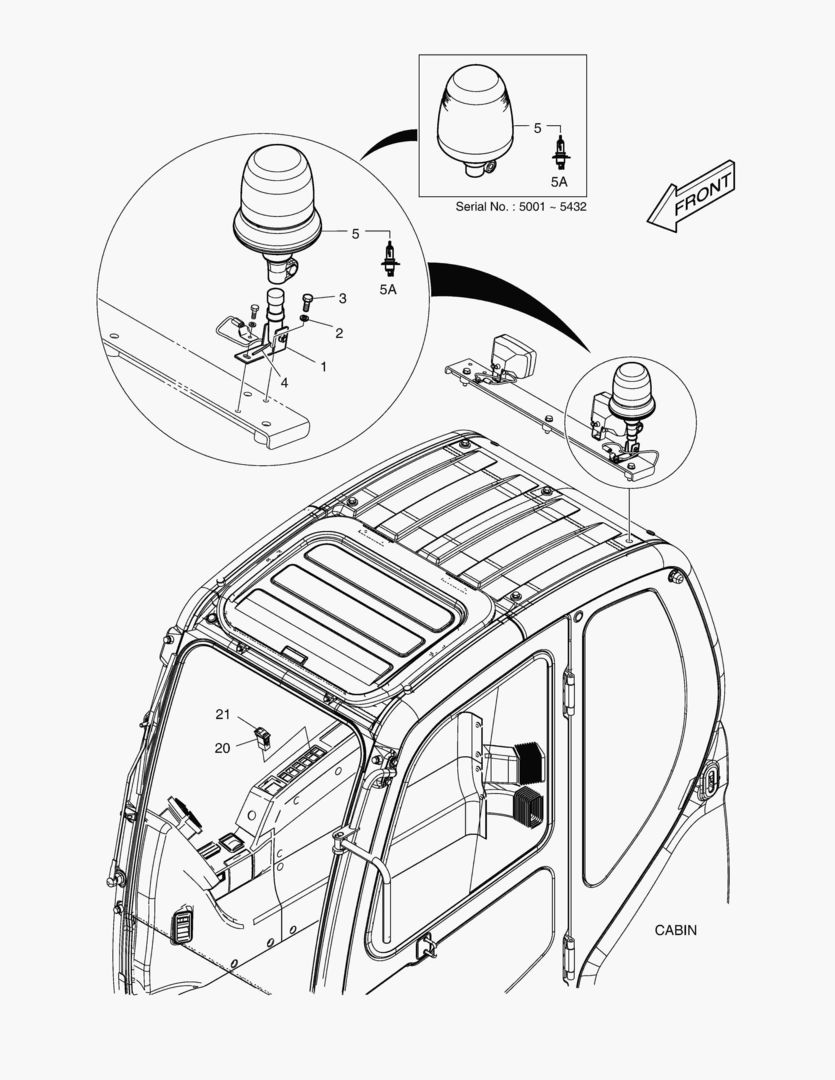 5
5A
Serial No. : 5001 ~ 5432
FRONT
5
5A
3
2
1
4
21
20
CABIN