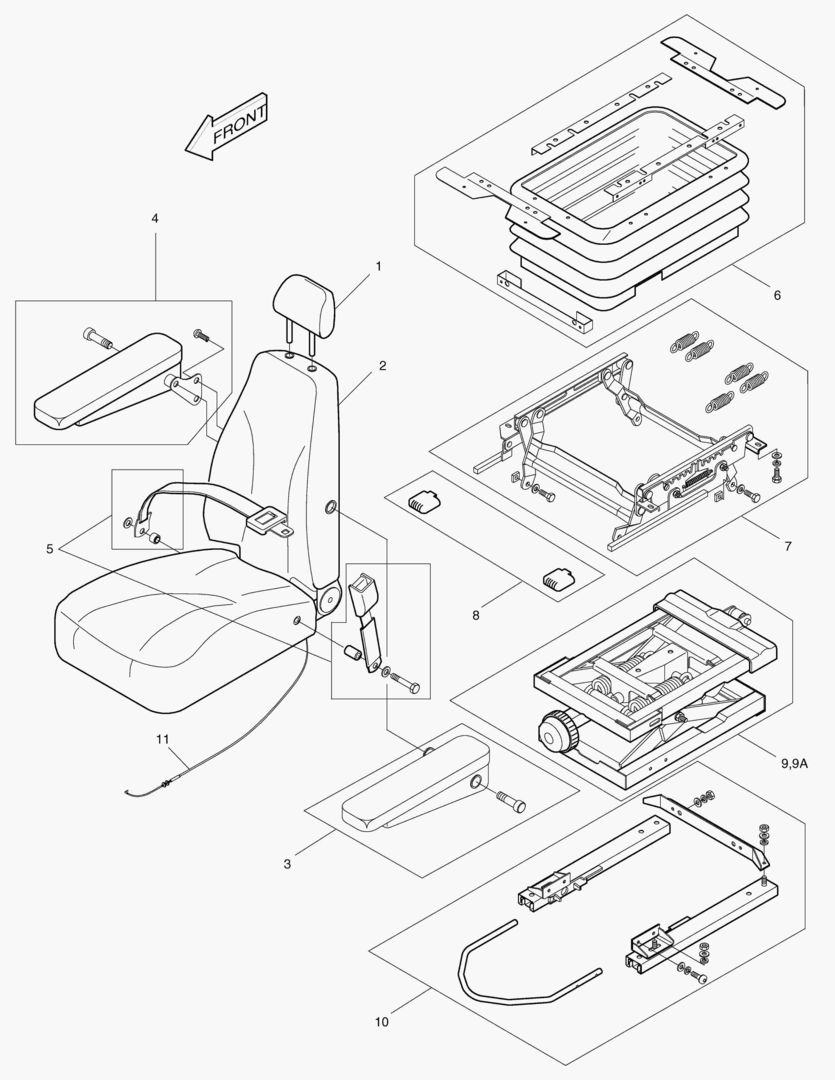 FRONT

4

1

2

6

5

7

8

9,9A

11

3

10