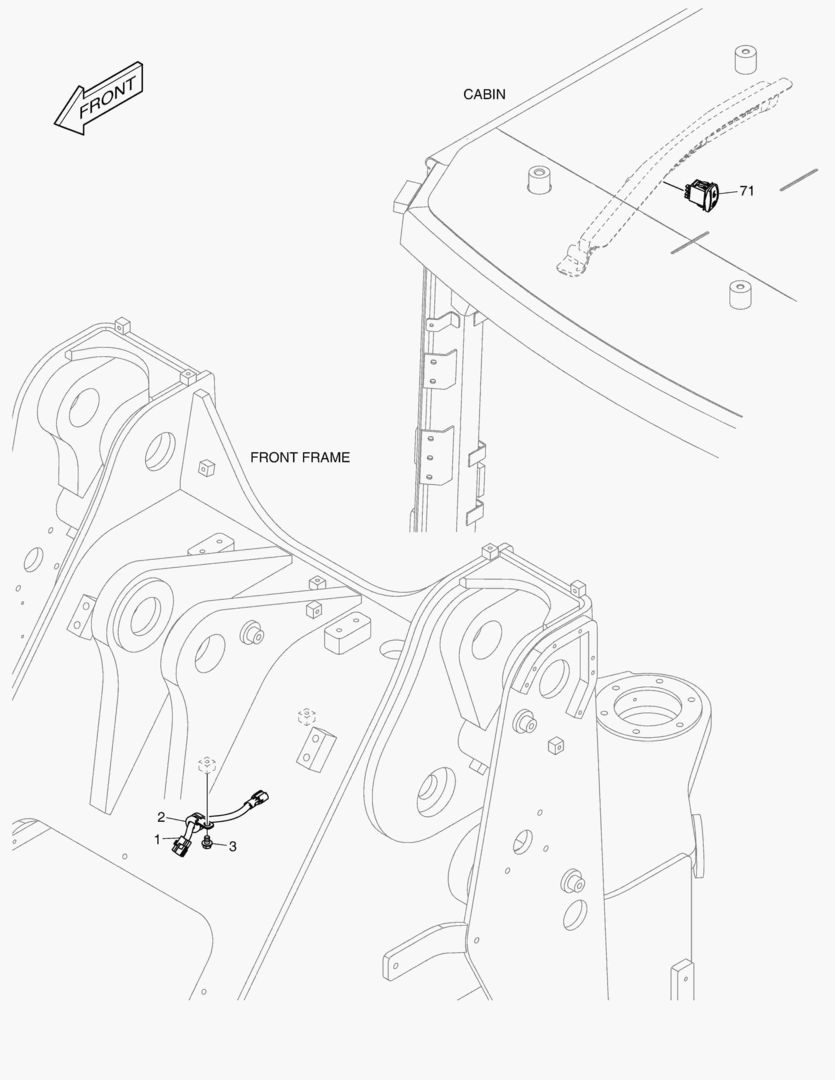 FRONT

CABIN

71

FRONT FRAME

2

1

3