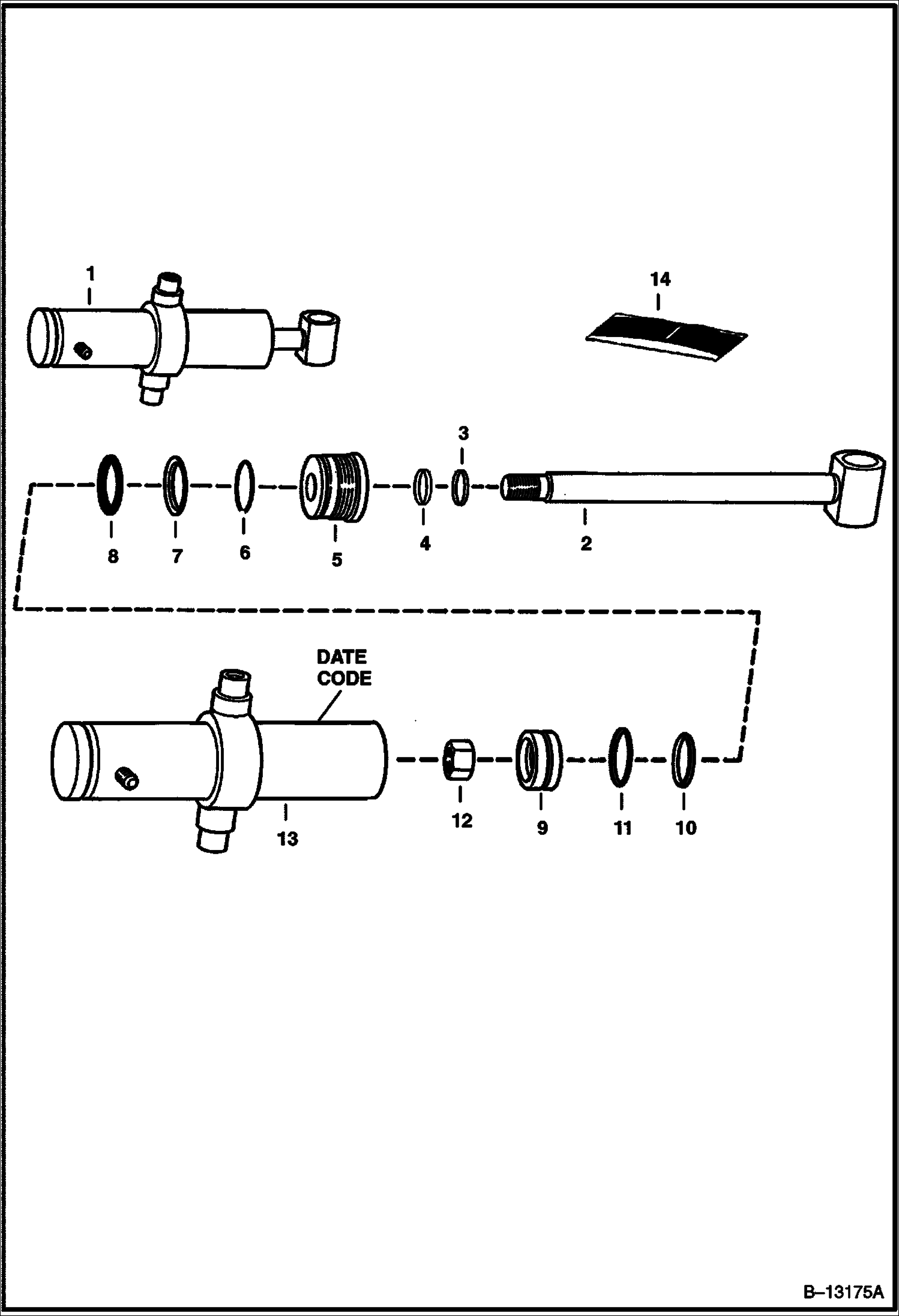 1

14

3

8 7 6 5 4 2

DATE CODE

13

12 9 11 10

B–13175A