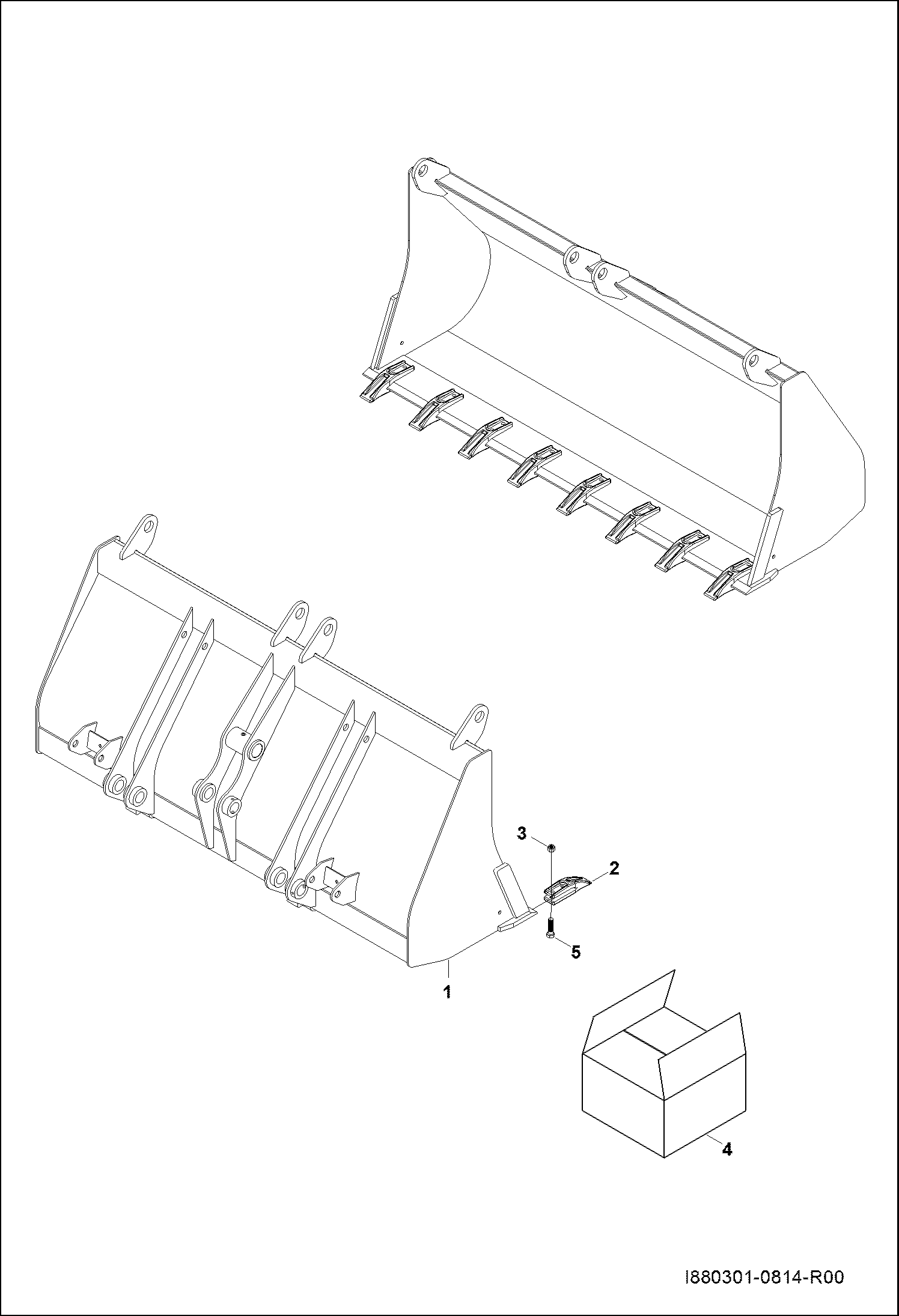 3
2
5
1
4
I880301-0814-R00