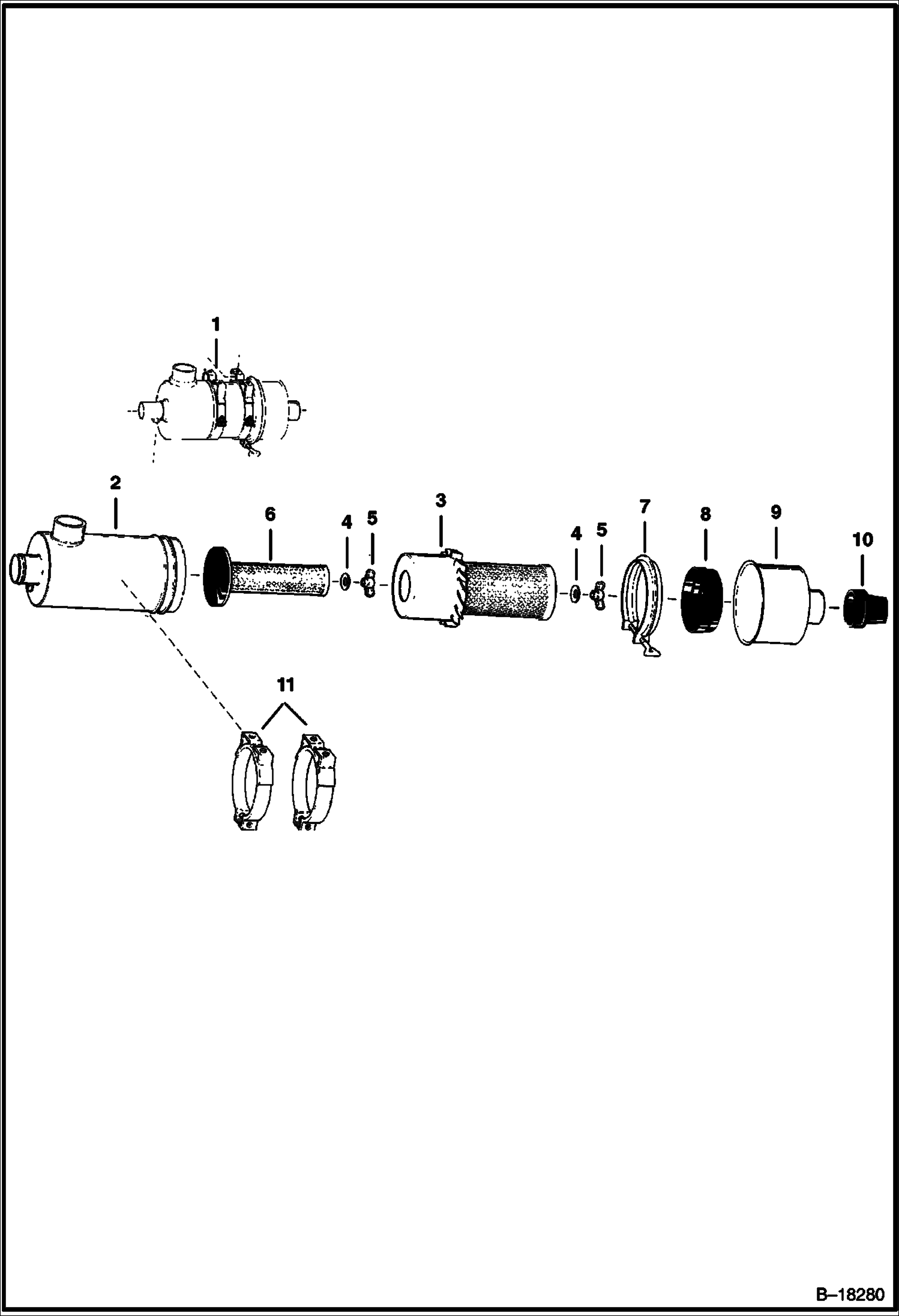 1

2

6

4

5

3

4

5

7

8

9

10

11

B–18280