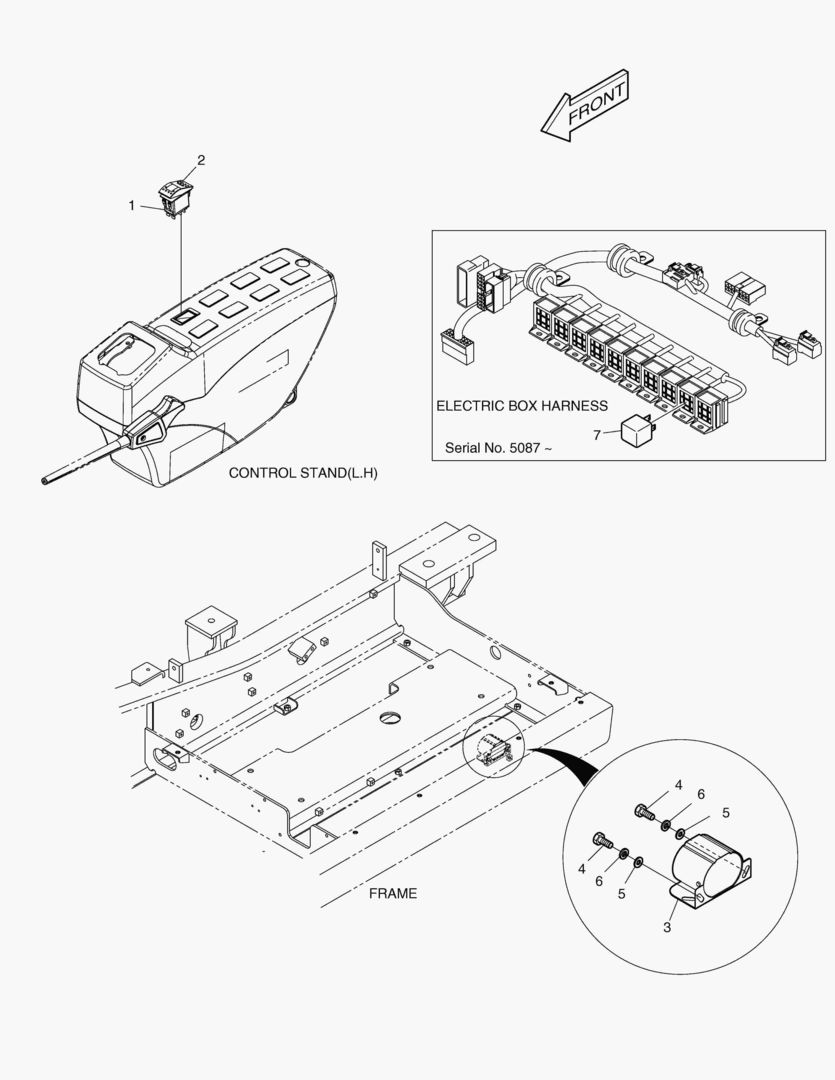 FRONT

2
1

ELECTRIC BOX HARNESS
7
Serial No. 5087 ~

CONTROL STAND(L.H)

4
6
5
4
6
5
3

FRAME