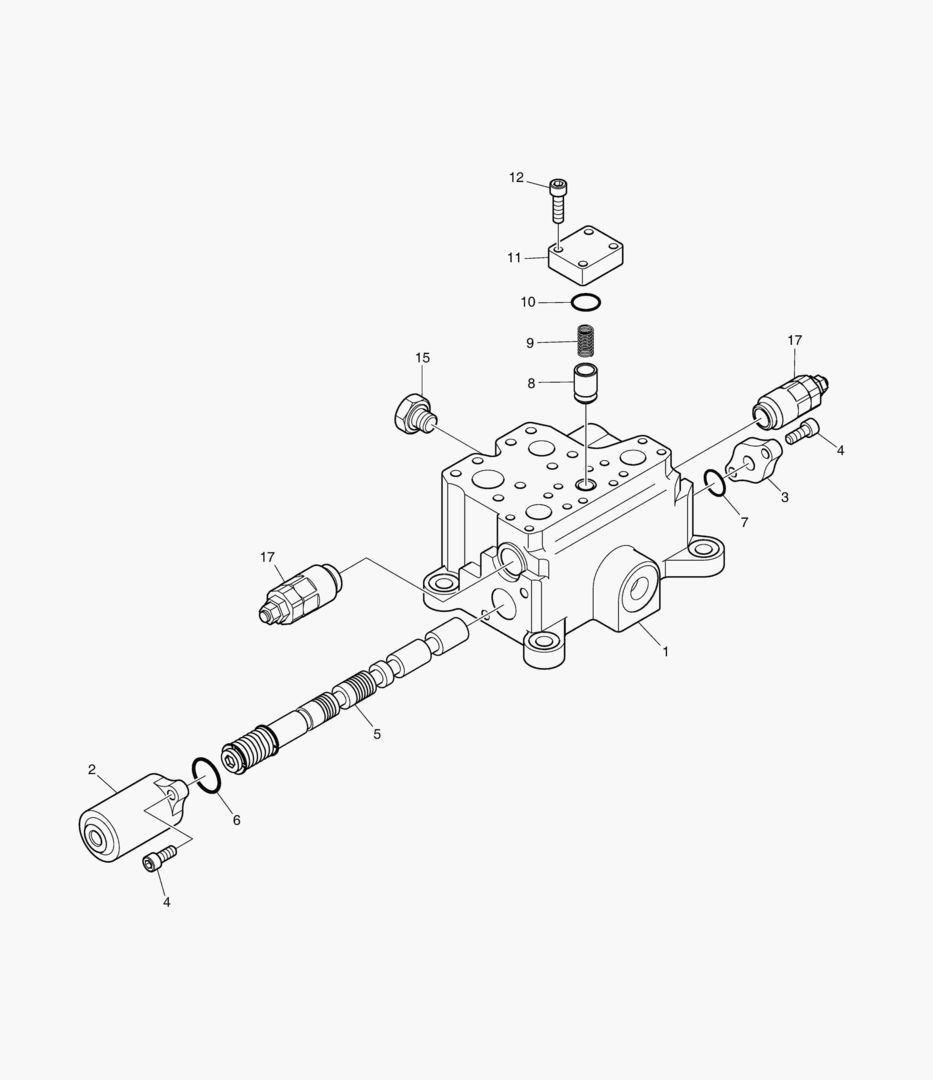 12
11
10
9
8
15
17
4
3
7
17
1
5
2
6
4