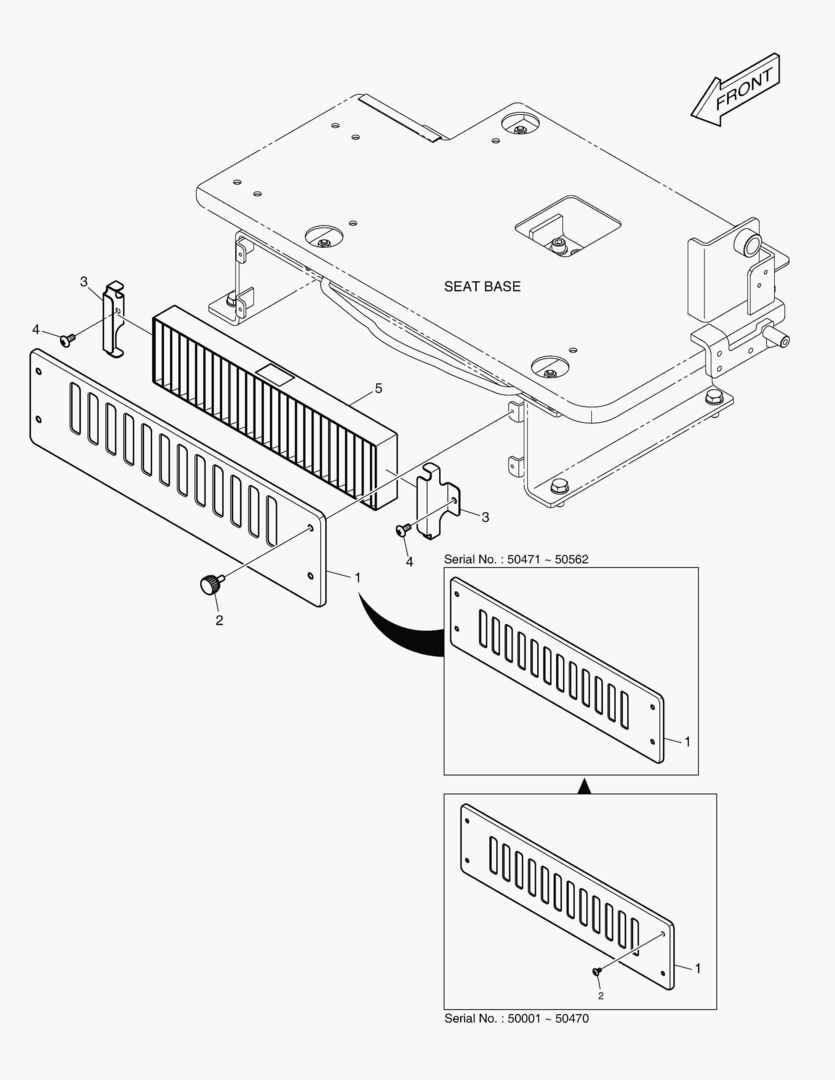 FRONT

SEAT BASE

3
4
5
3
4
1
2

Serial No. : 50471 ~ 50562
1

1
2
Serial No. : 50001 ~ 50470