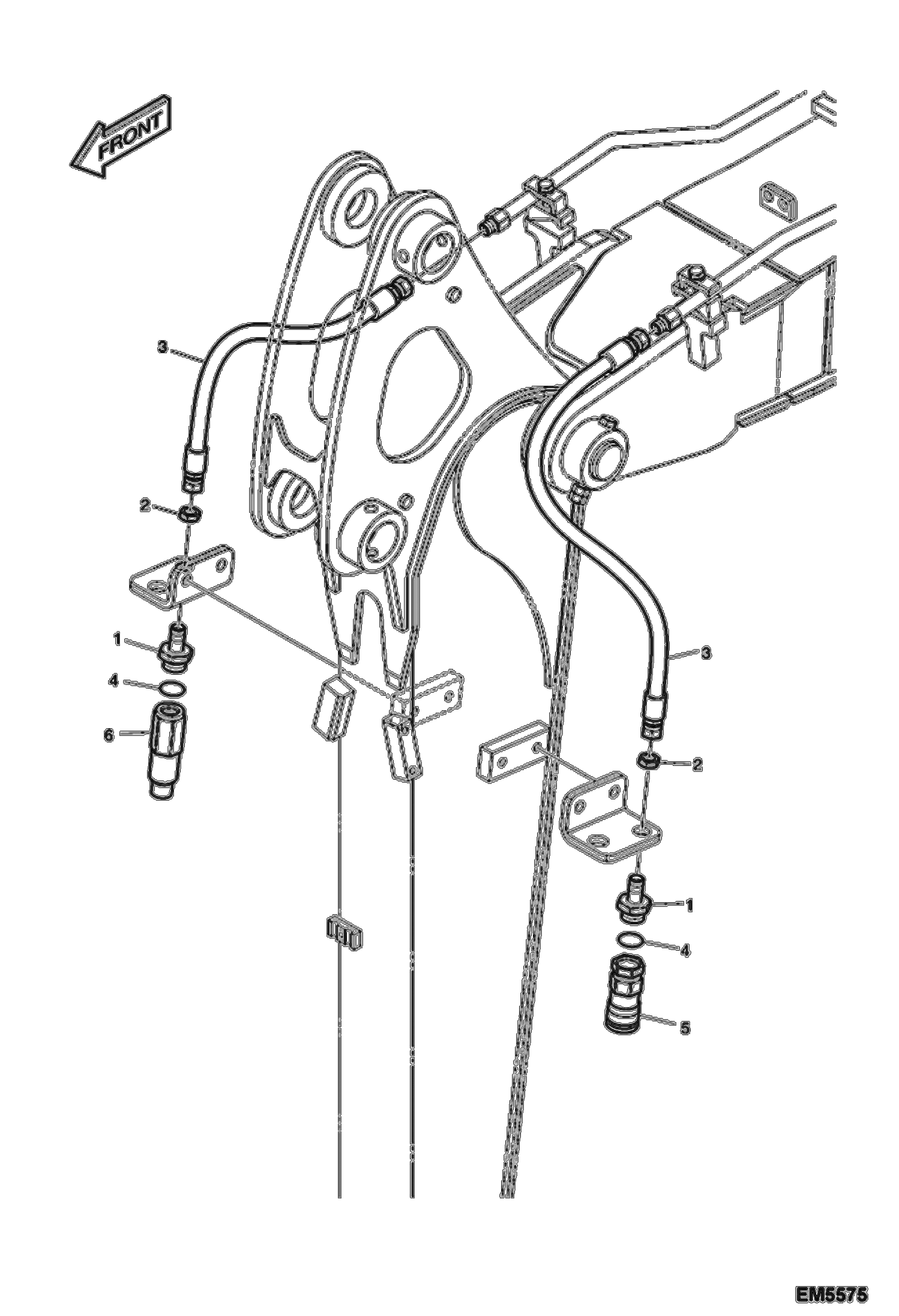 FRONT

3
2
1
4
6
3
2
1
4
5

EM5575