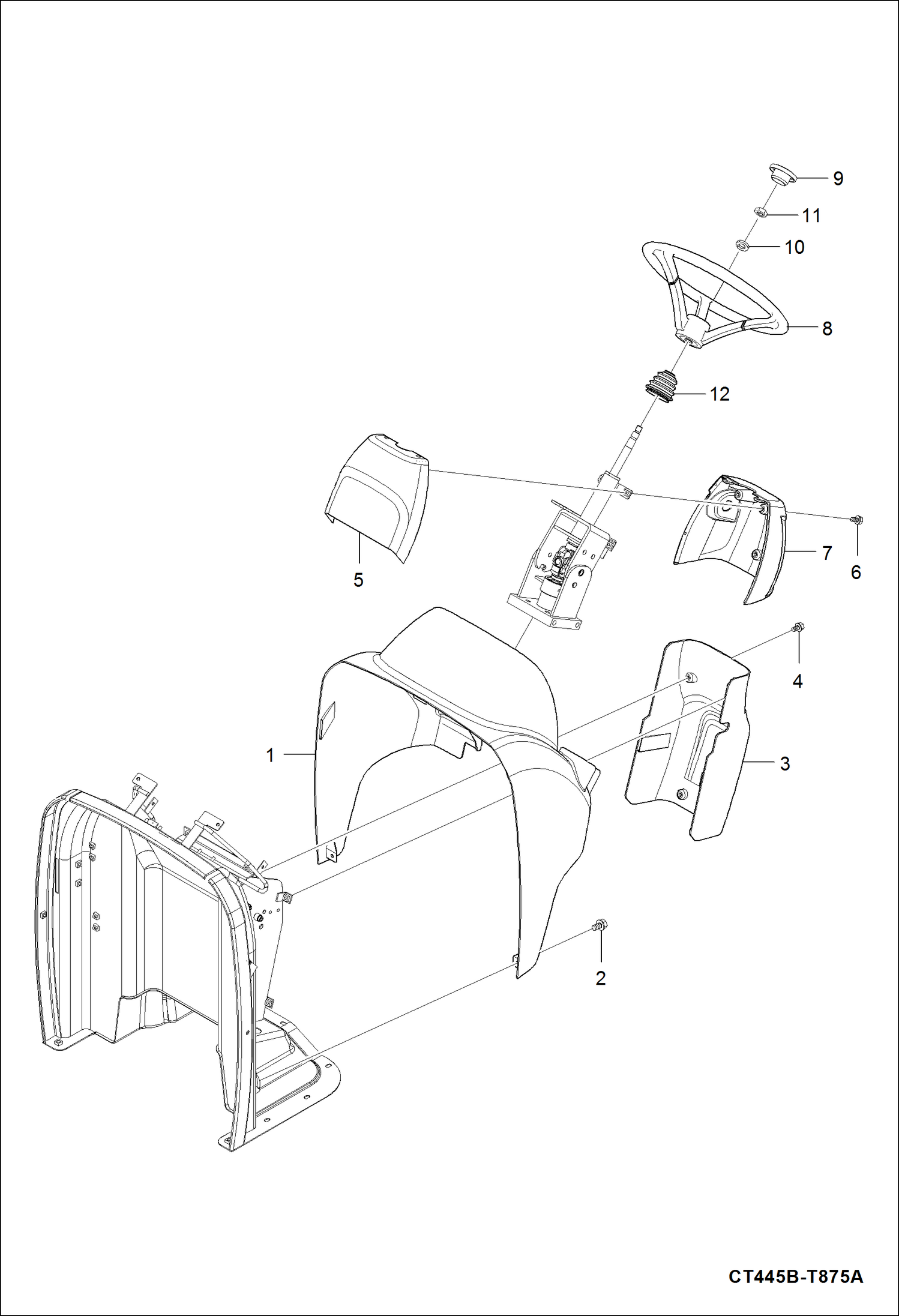 9
11
10
8
12
5
7
6
4
1
3
2
CT445B-T875A