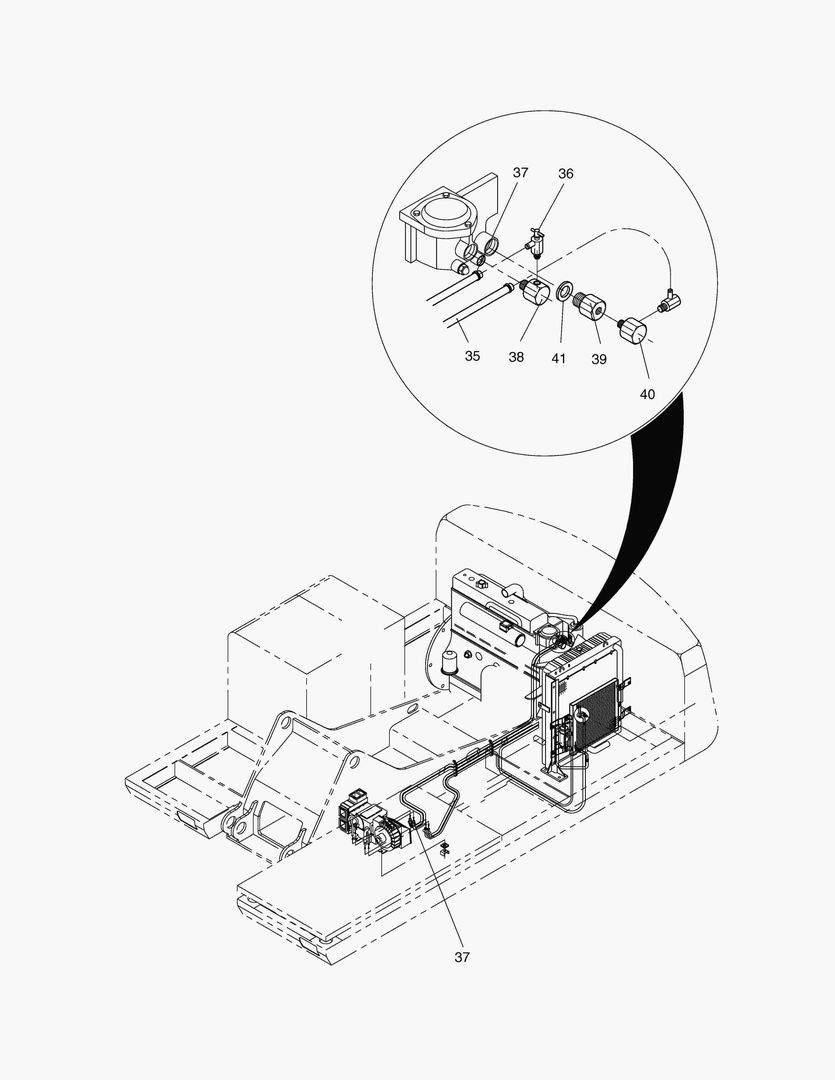 37
36
35
38
41
39
40
37