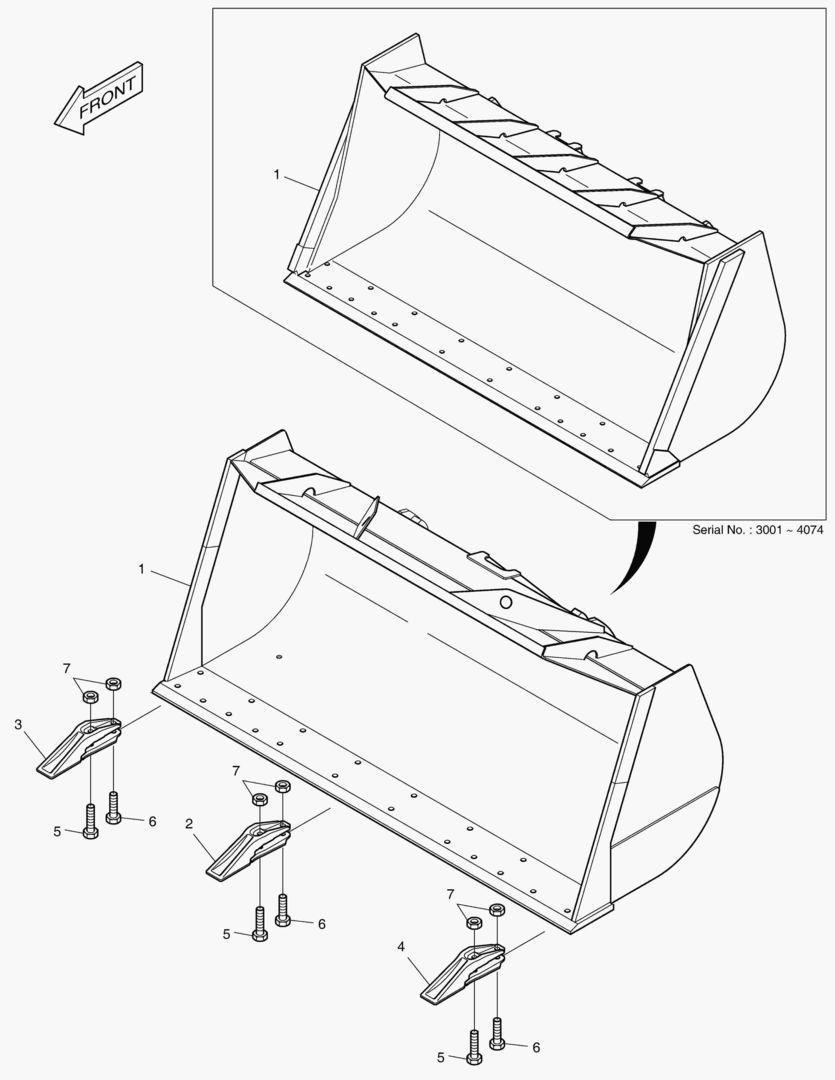 FRONT

1

Serial No. : 3001 ~ 4074

1

7

3

5

6

7

2

5

6

7

4

5

6