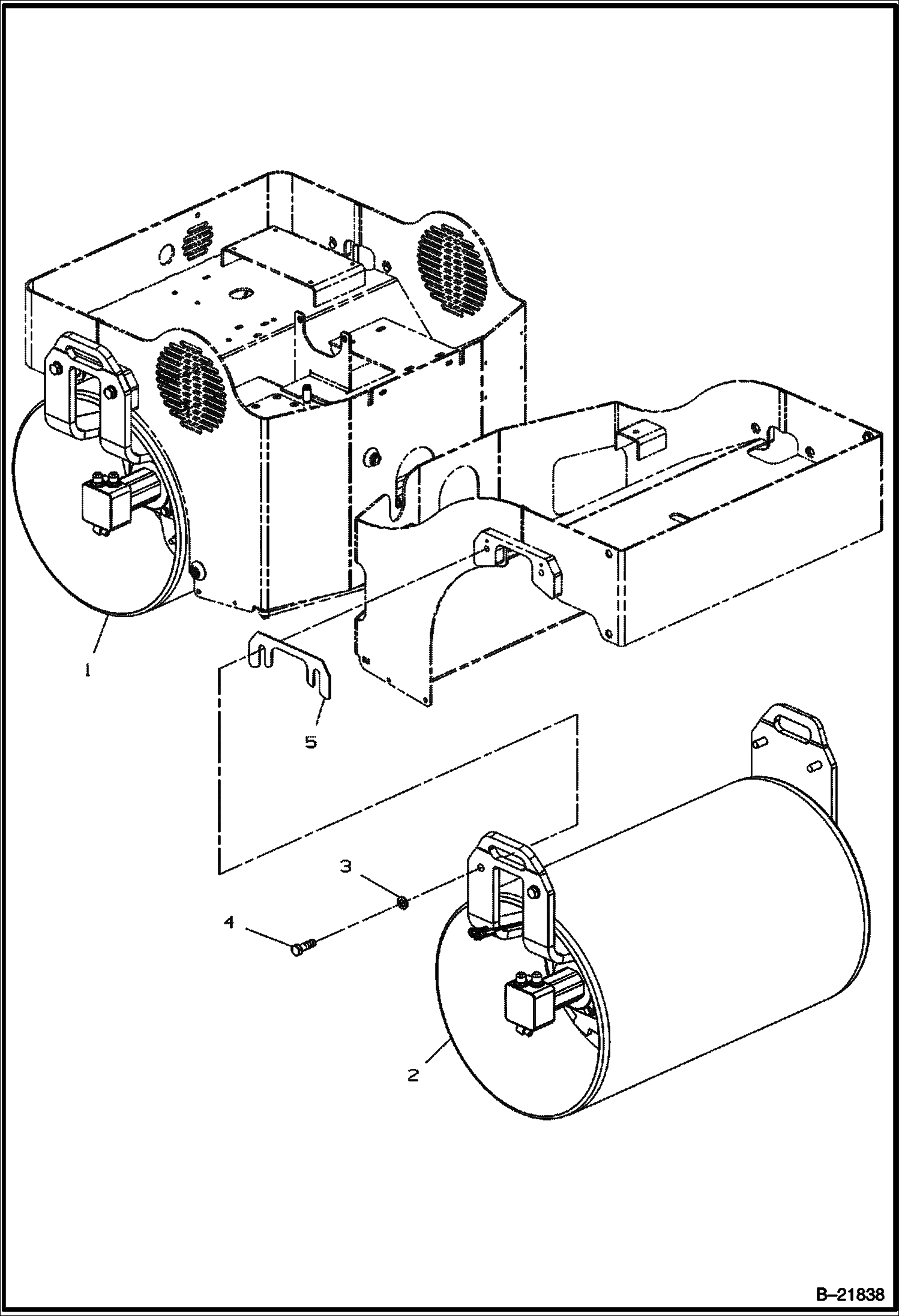 1
5
3
4
2
B–21838