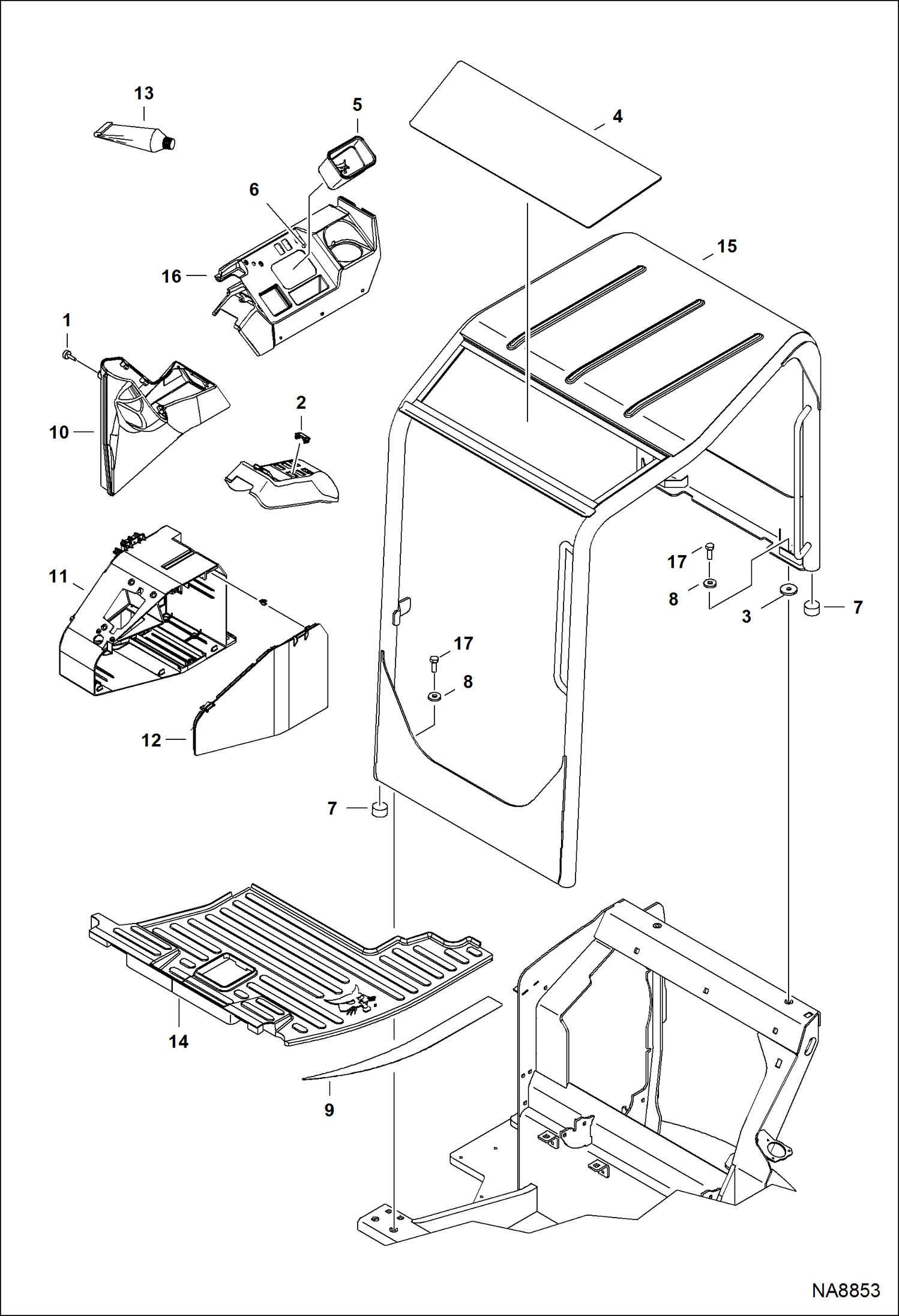 13
5
4
6
15
16
1
2
10
11
17
8
3
7
17
8
12
7
14
9
NA8853