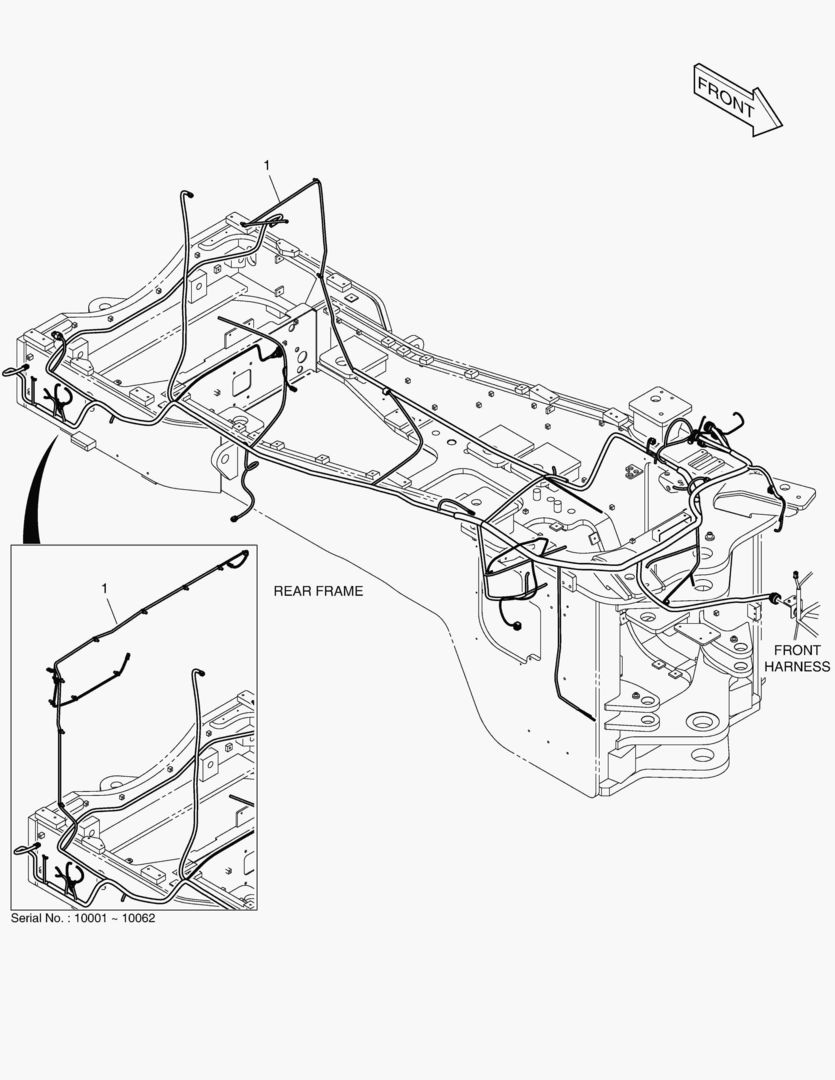 FRONT

1

1

REAR FRAME

FRONT HARNESS

Serial No. : 10001 ~ 10062