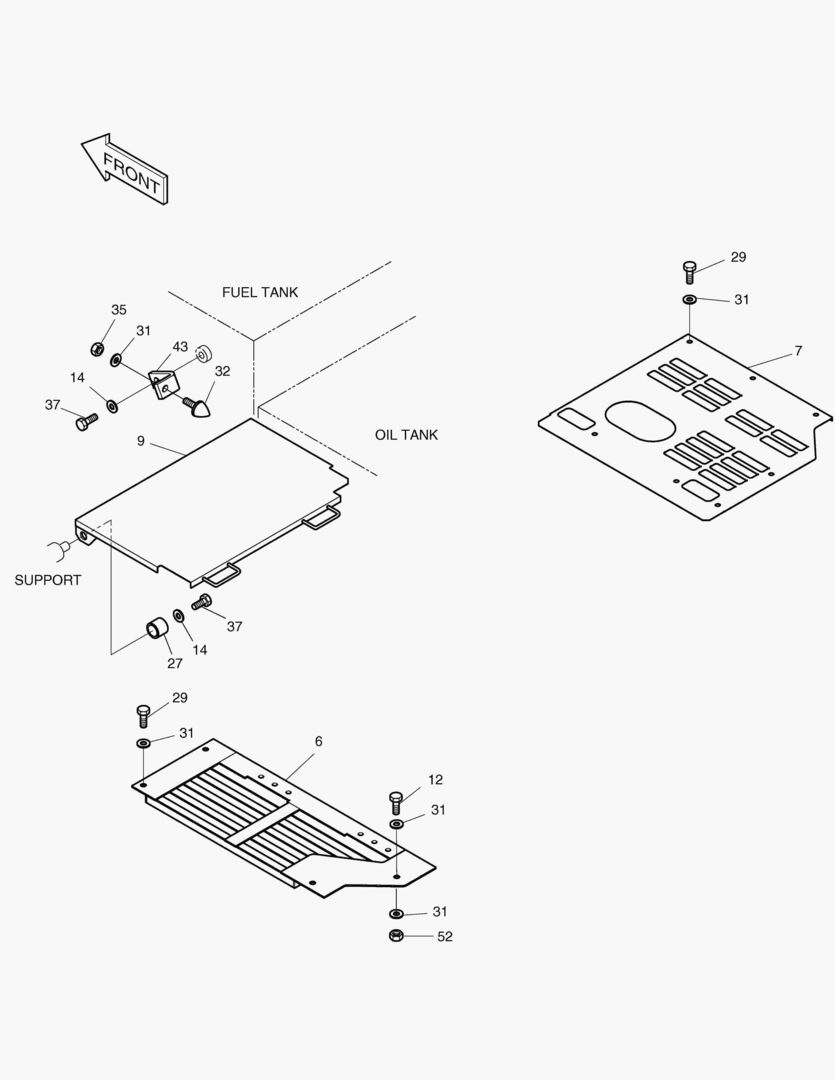 FRONT

FUEL TANK

OIL TANK

SUPPORT

35
31
43
32
14
37
9
37
14
27
29
31
7
29
31
6
12
31
31
52