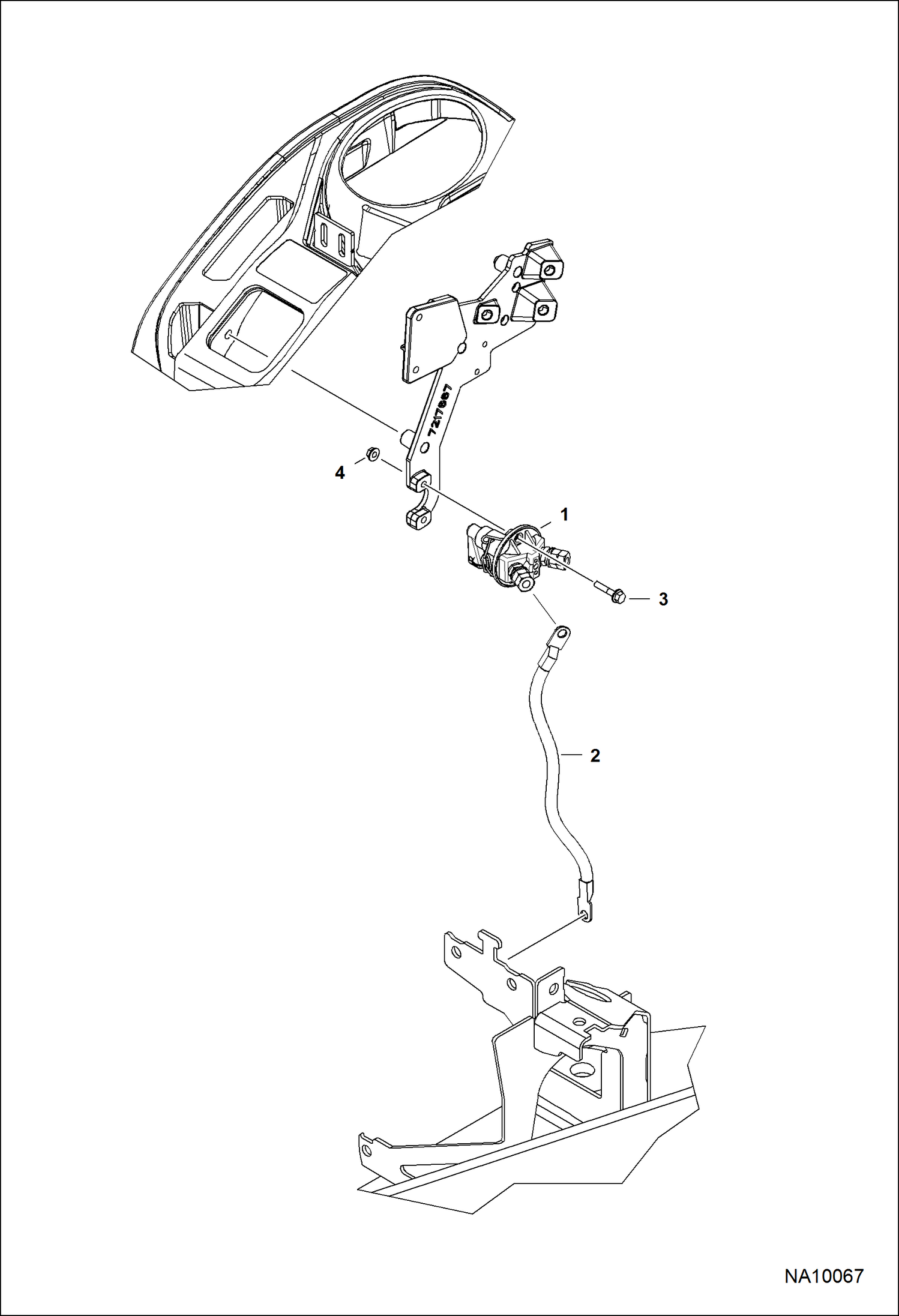 7217867

4

1

3

2

NA10067