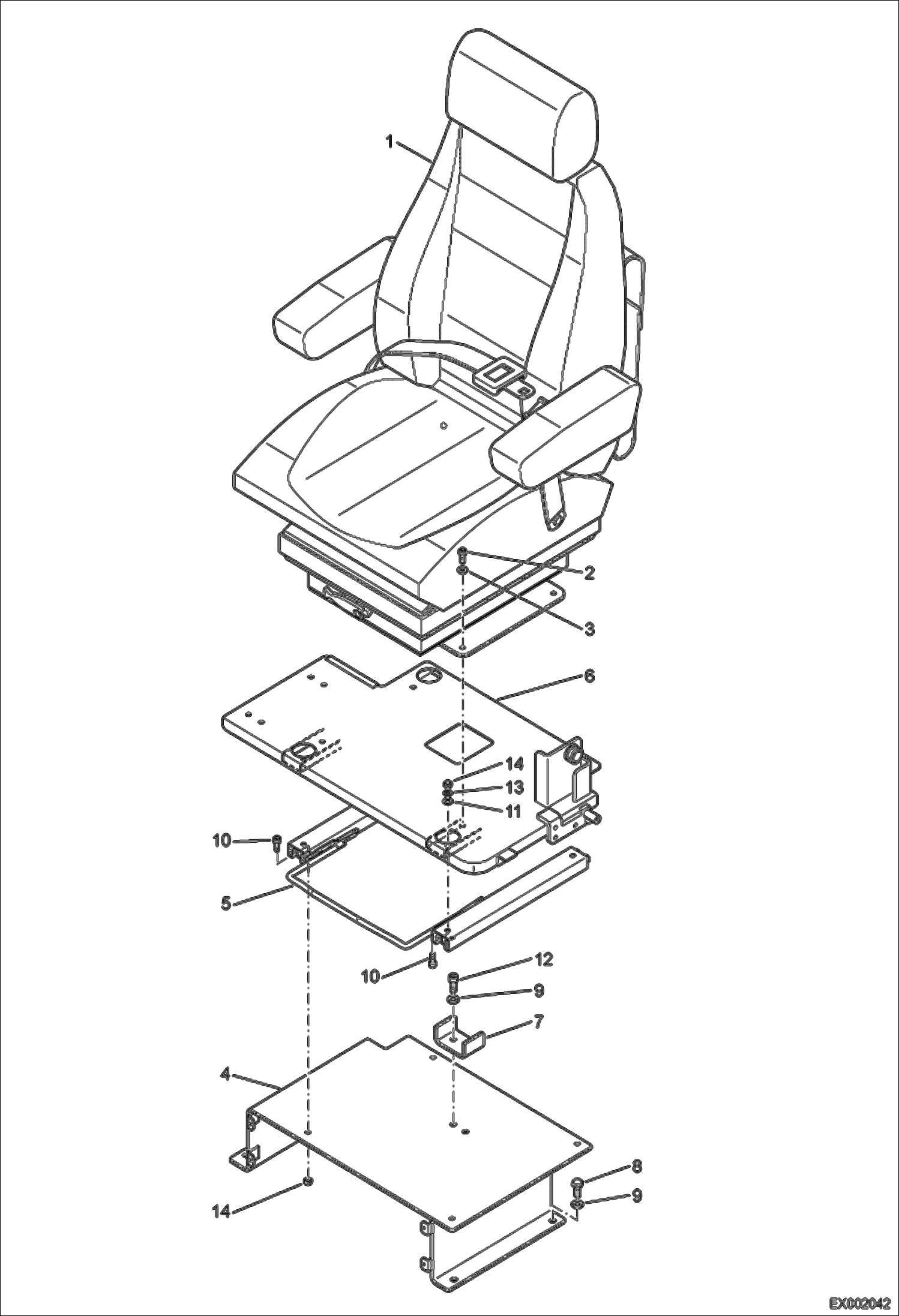 1
2
3
6
14
13
11
10
5
10
12
9
7
4
8
9
14
EX002042