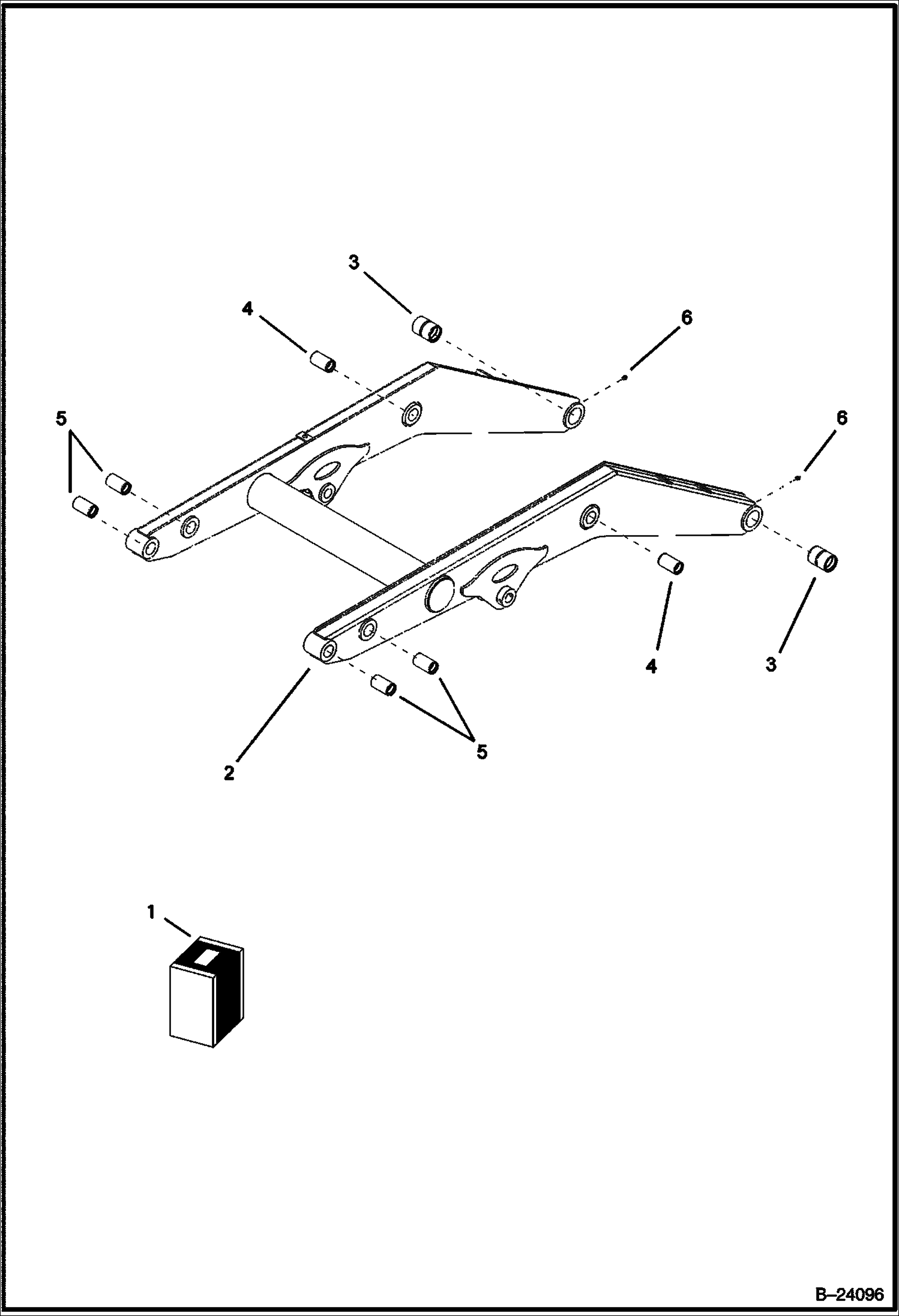 3
4
6
5
6
4
3
5
2
1
B–24096