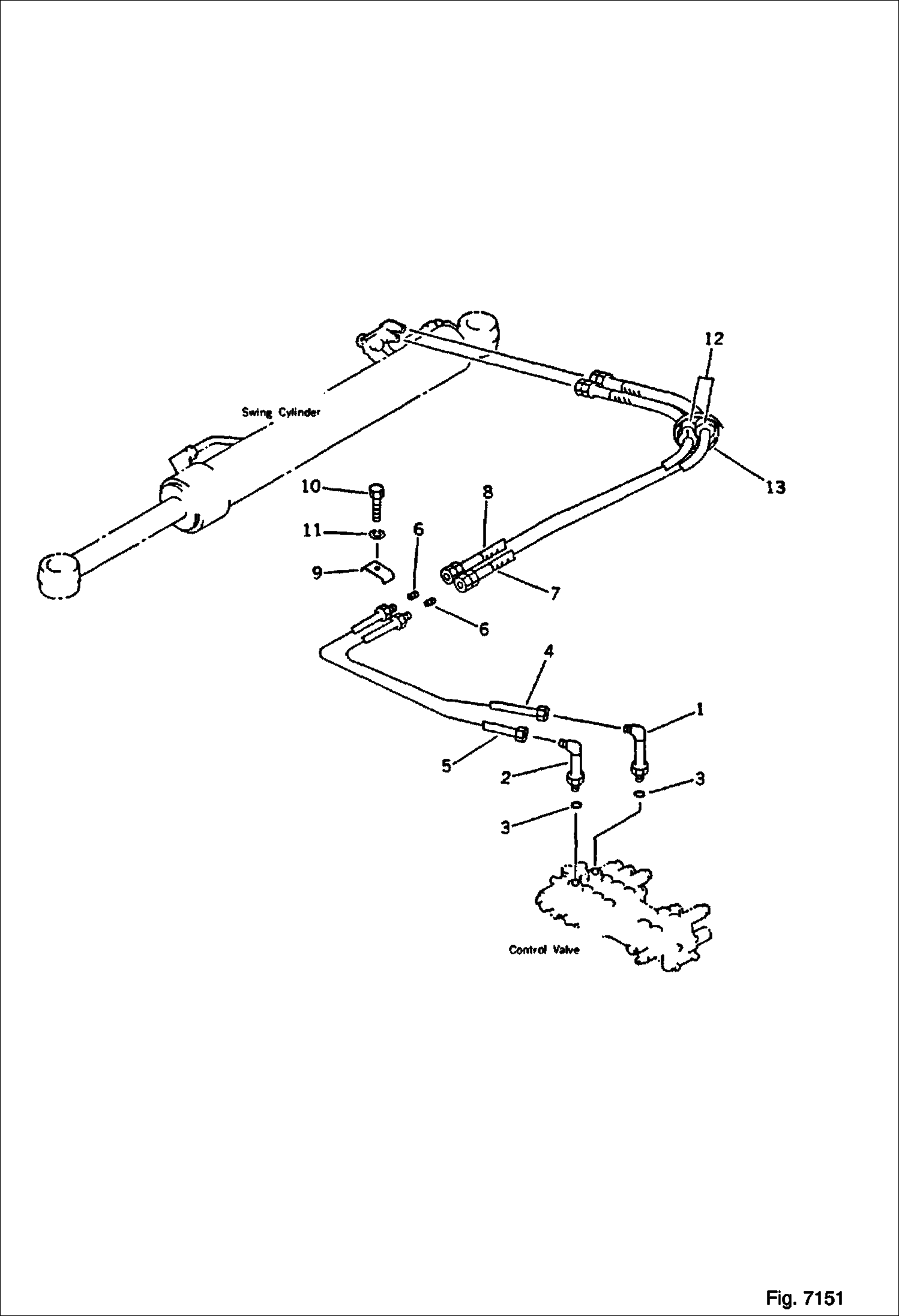 12

Swing Cylinder

13

10

8

11

6

9

7

6

4

1

5

2

3

3

Control Valve

Fig. 7151