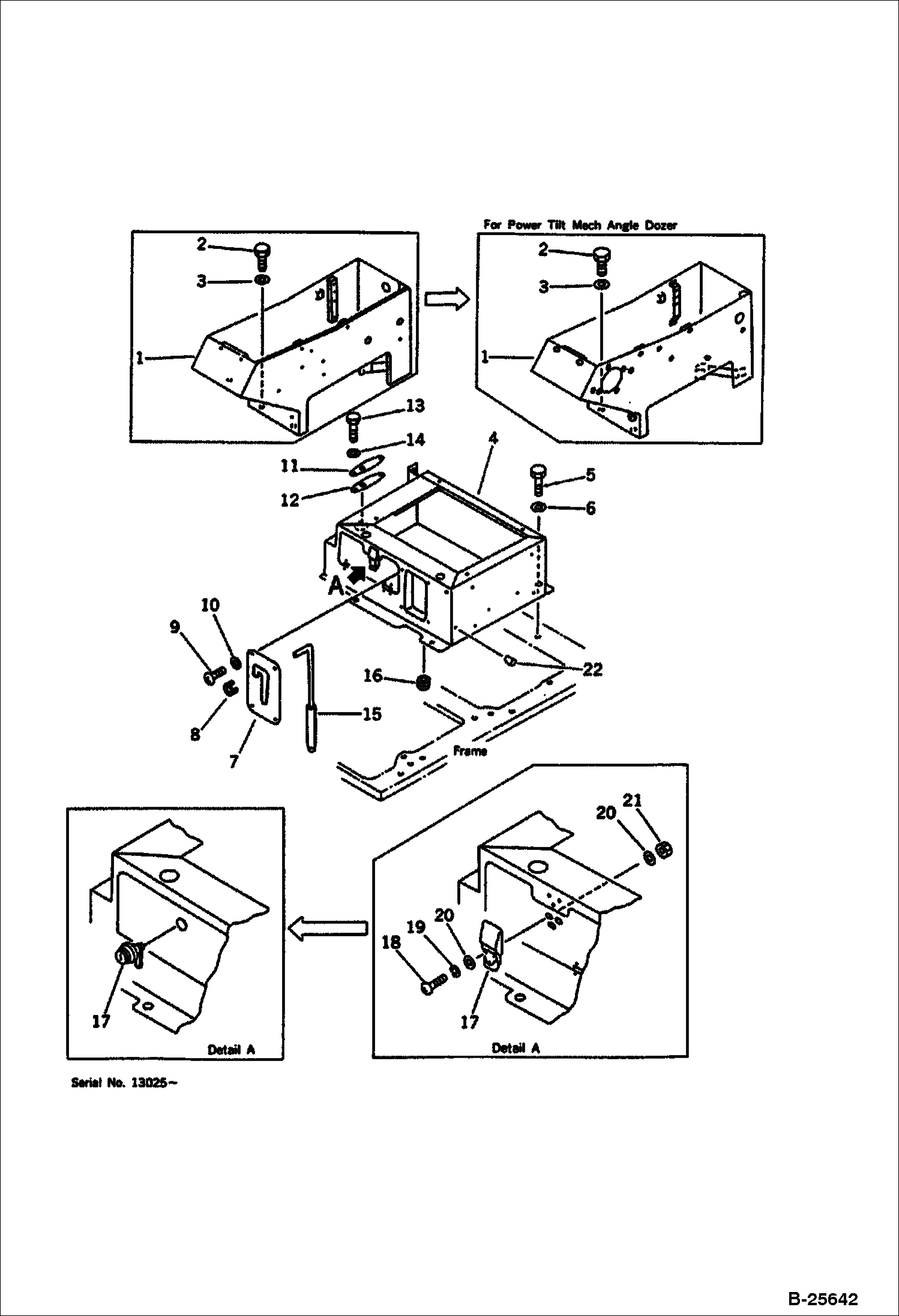 For Power Tilt Mech Angle Dozer

2
3
1

2
3
1

13
14
11
12
4
5
6
A
10
9
8
7
15
16
22
Frame

17
Detail A

21
20
20
19
18
17
Detail A

Serial No. 13025~

B-25642