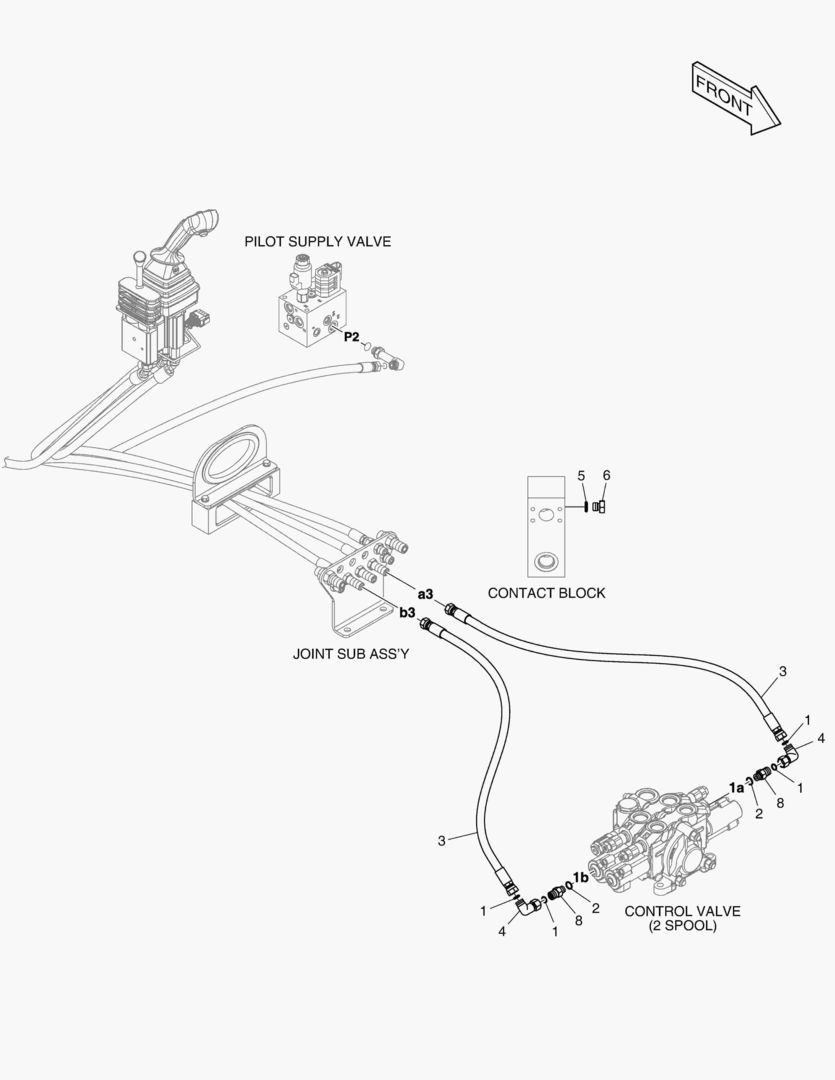 FRONT

PILOT SUPPLY VALVE

P2

5
6

CONTACT BLOCK

a3
b3

JOINT SUB ASS'Y

3
1
4
1a
1
2
8

3

1b
1
2
4
1
8

CONTROL VALVE
(2 SPOOL)