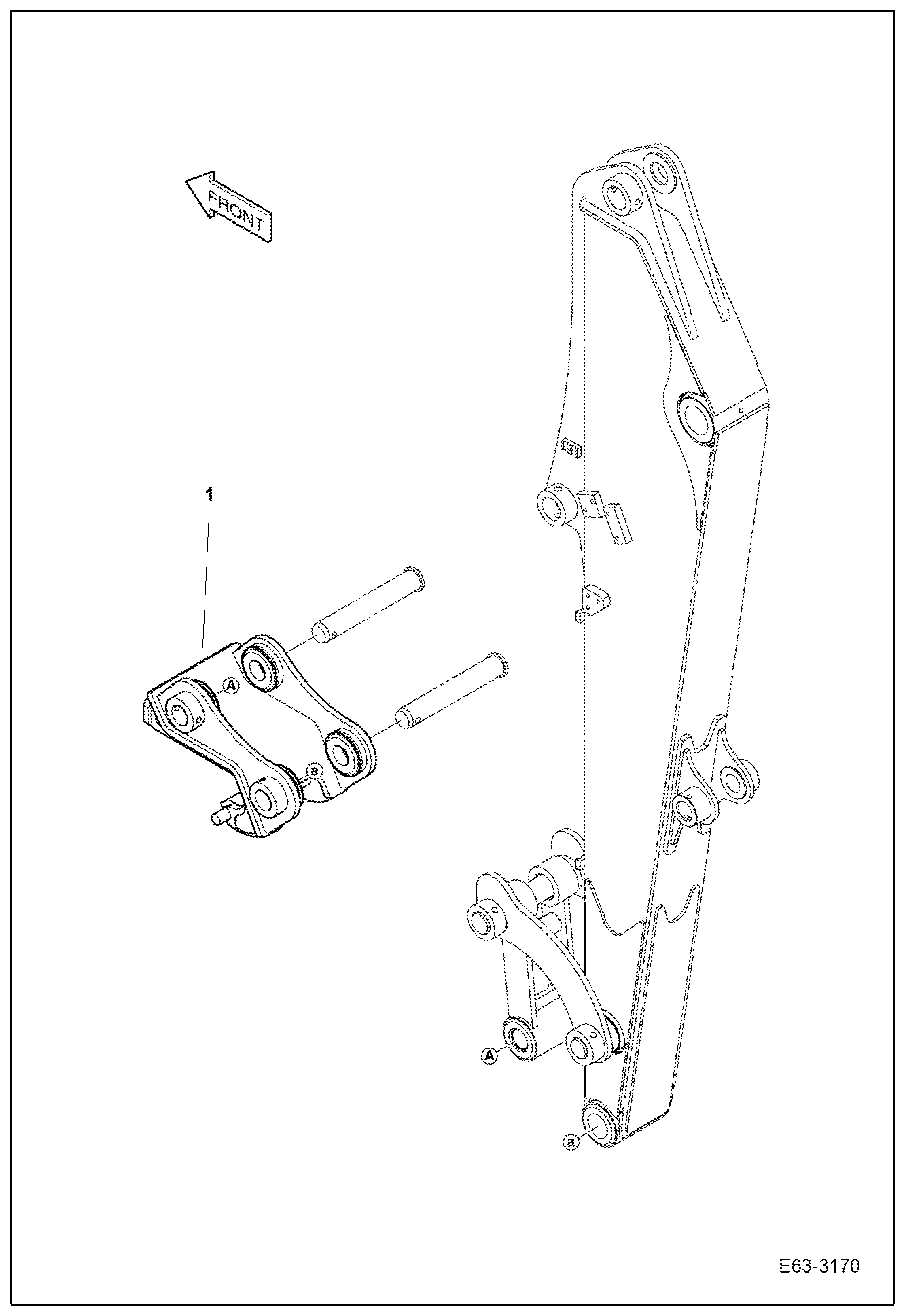 FRONT

1

A

a

A

a

E63-3170