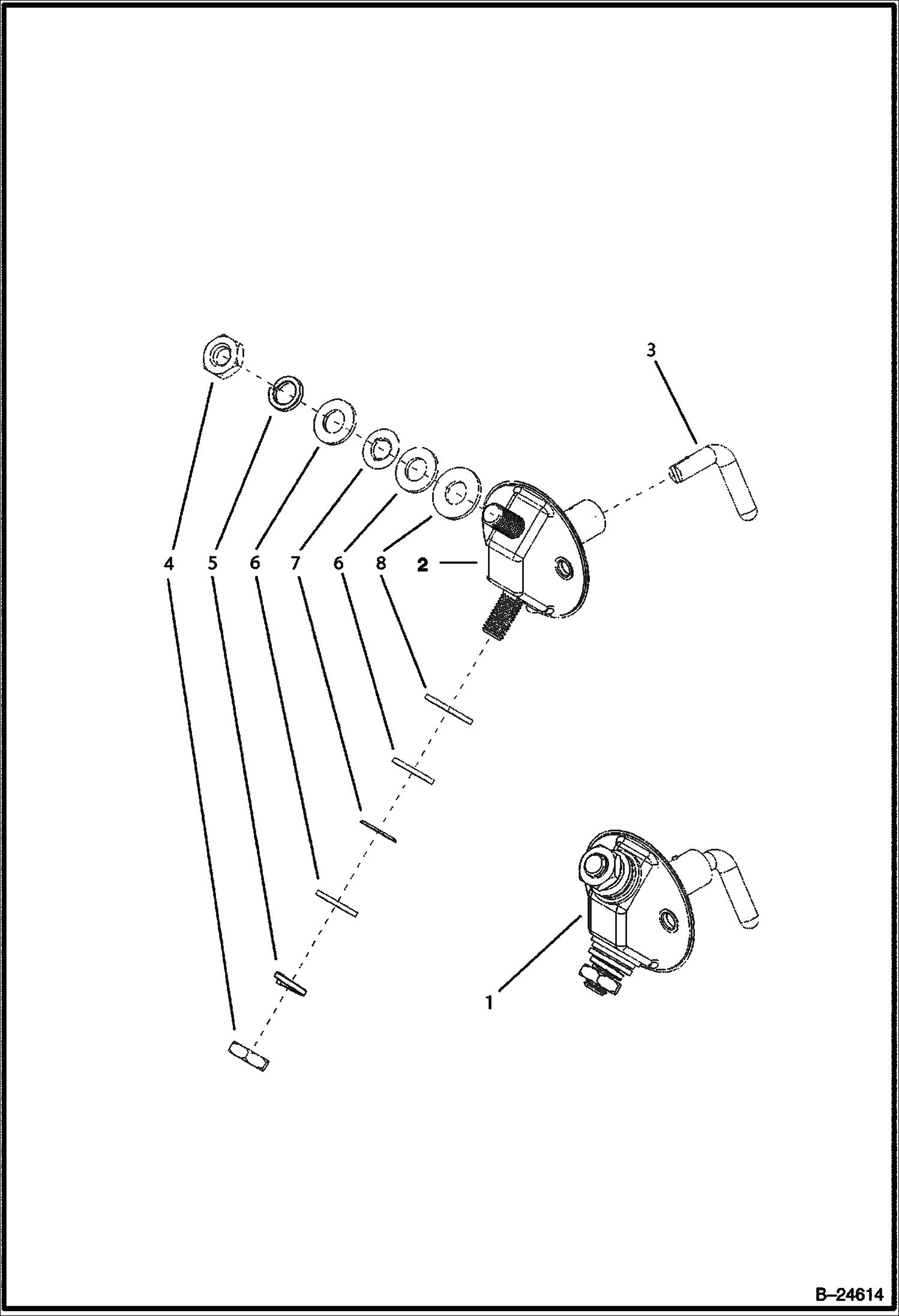 3

4 5 6 7 6 8 2

1

B–24614