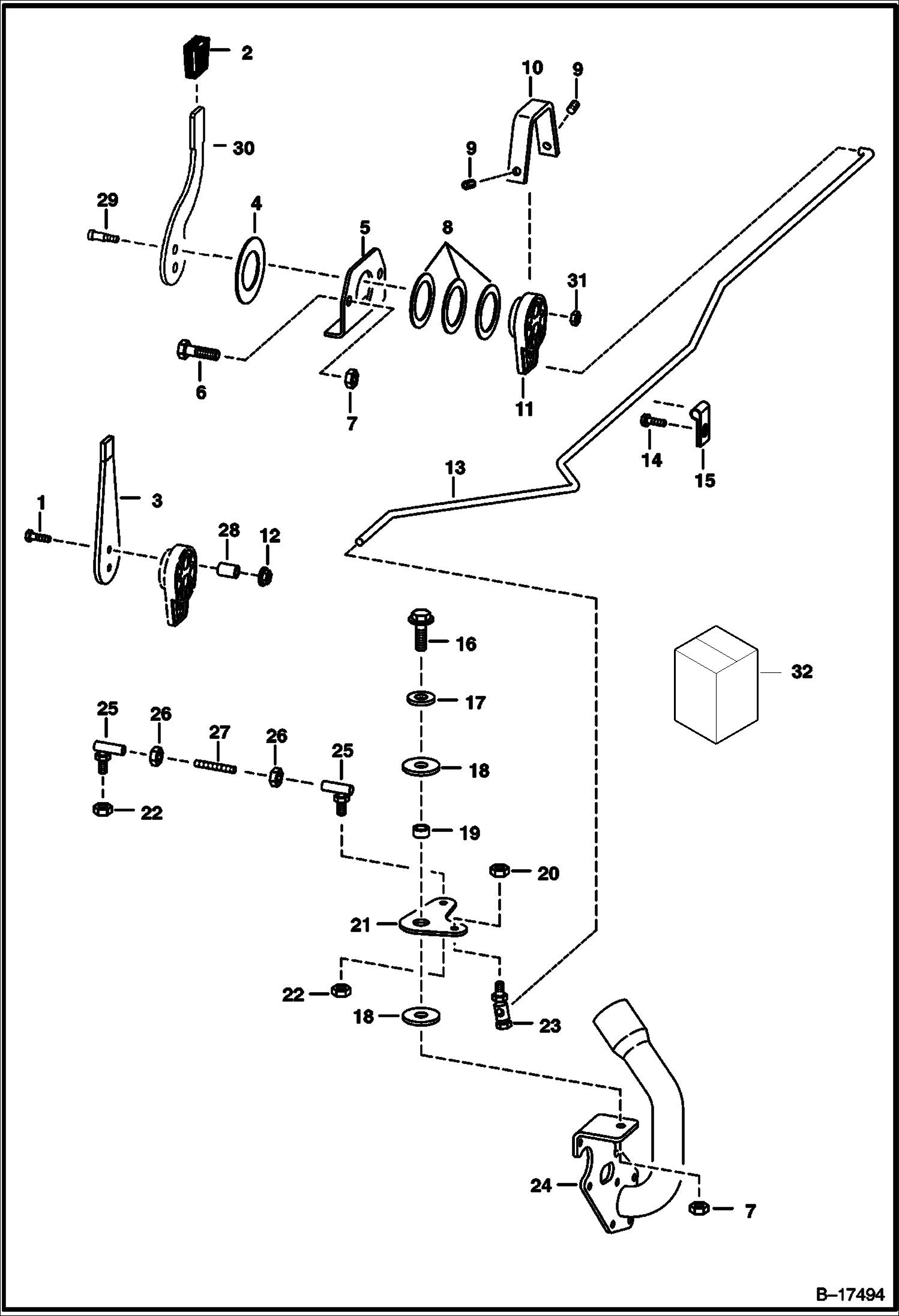 2
10
9
30
9
29
4
5
8
31
6
7
11
14
15
13
1
3
28
12
16
32
17
25
26
27
26
25
18
22
19
20
21
22
18
23
24
7
B–17494