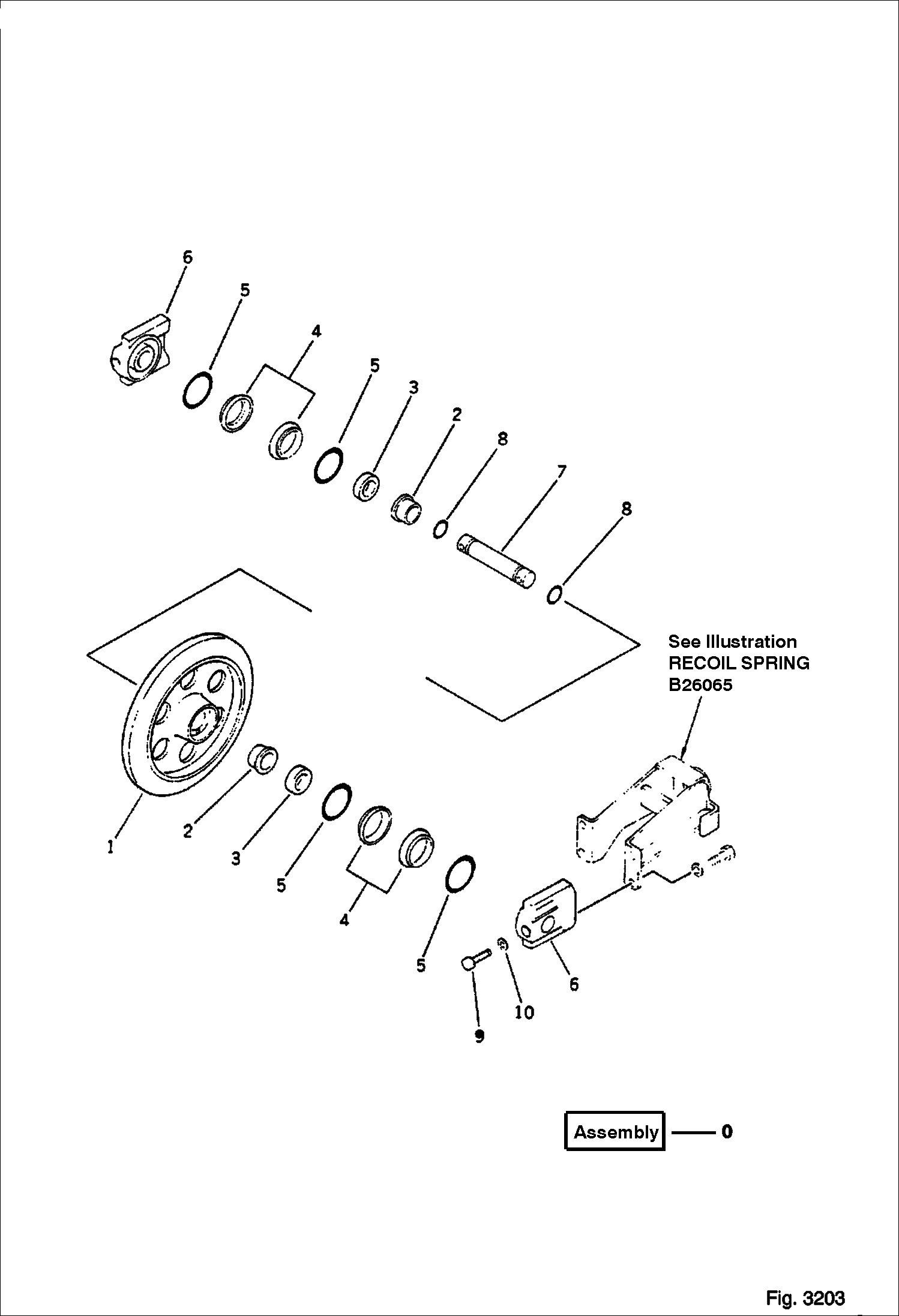 6
5
4
5
3
2
8
7
8

See Illustration
RECOIL SPRING
B26065

1
2
3
5
4
5
6
10
9

Assembly — 0

Fig. 3203