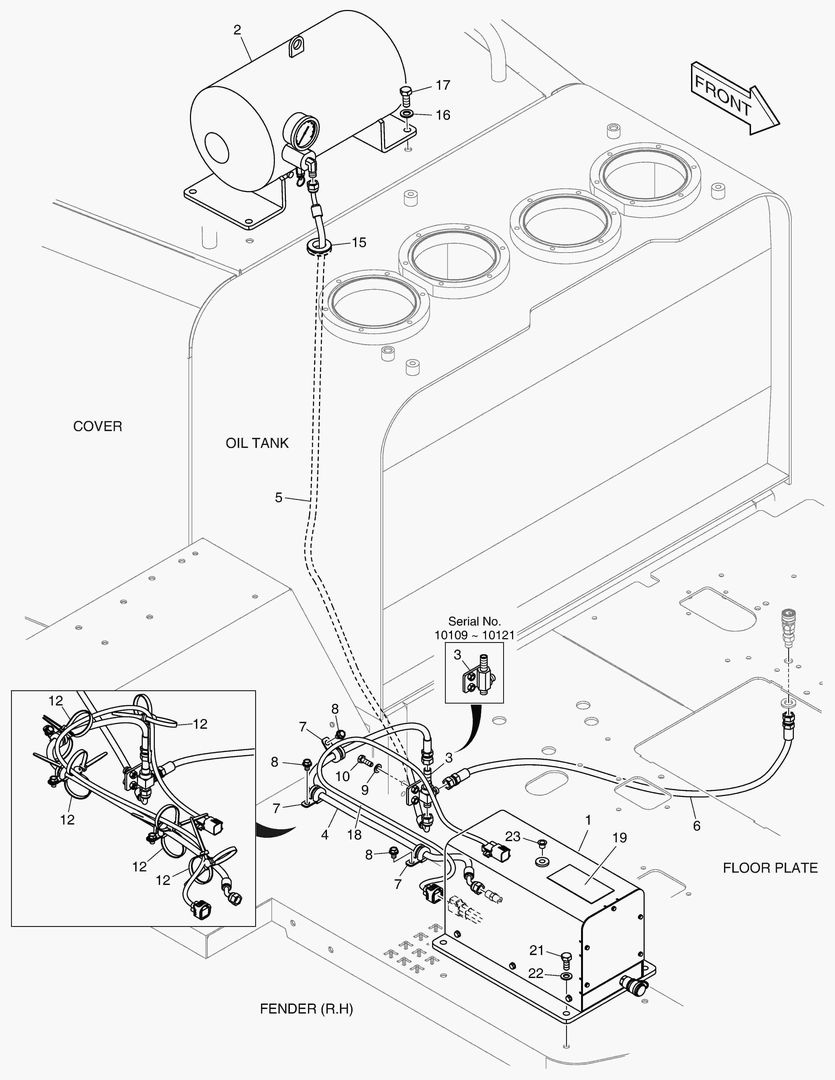 2
17
16
FRONT
15
COVER
OIL TANK
5
Serial No.
10109 ~ 10121
3
12
12
12
12
12
7
8
8
10
9
3
7
4
18
8
7
23
1
19
6
FLOOR PLATE
21
22
FENDER (R.H)