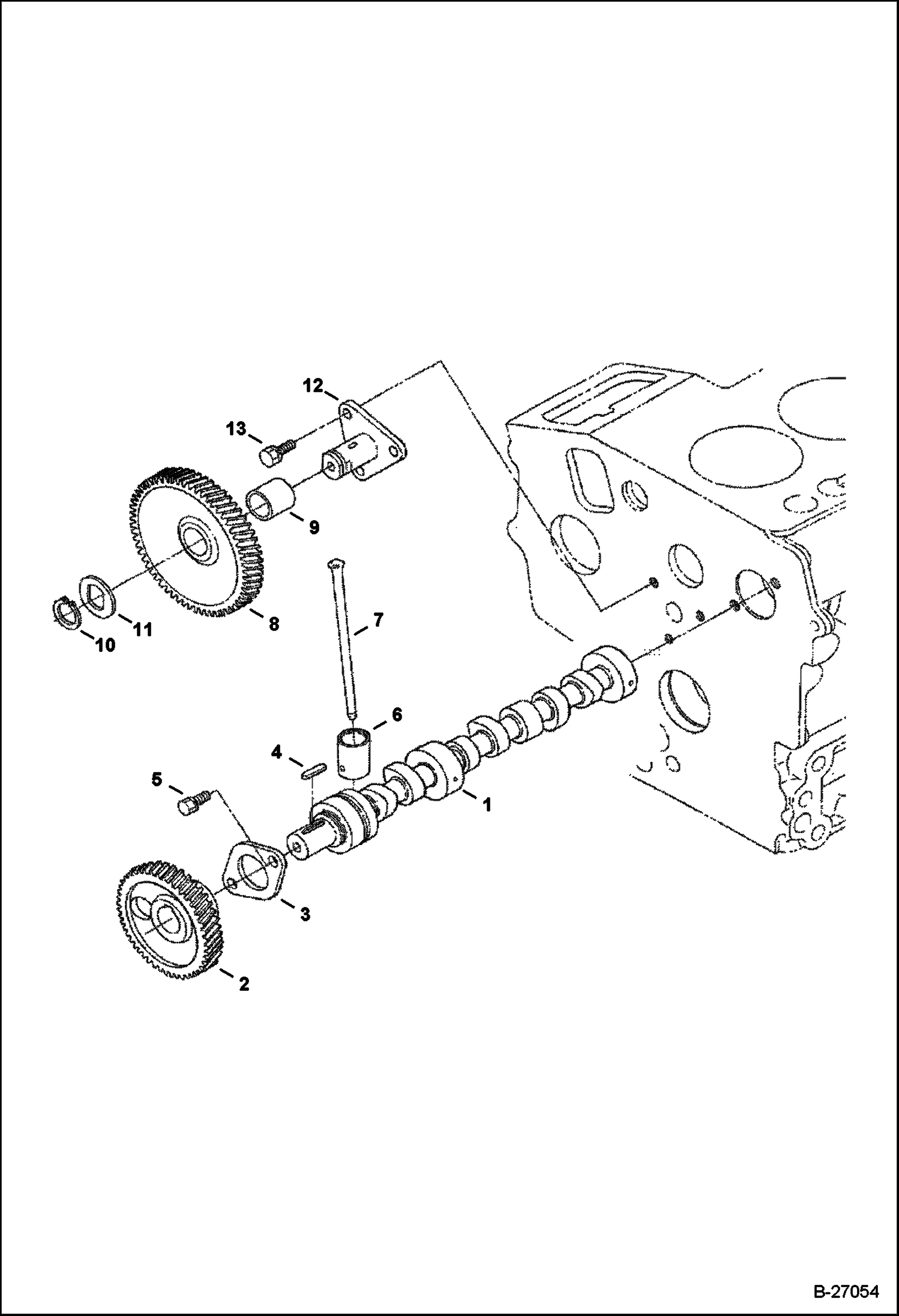 12
13
9
8
11
10
7
6
4
5
1
3
2
B-27054