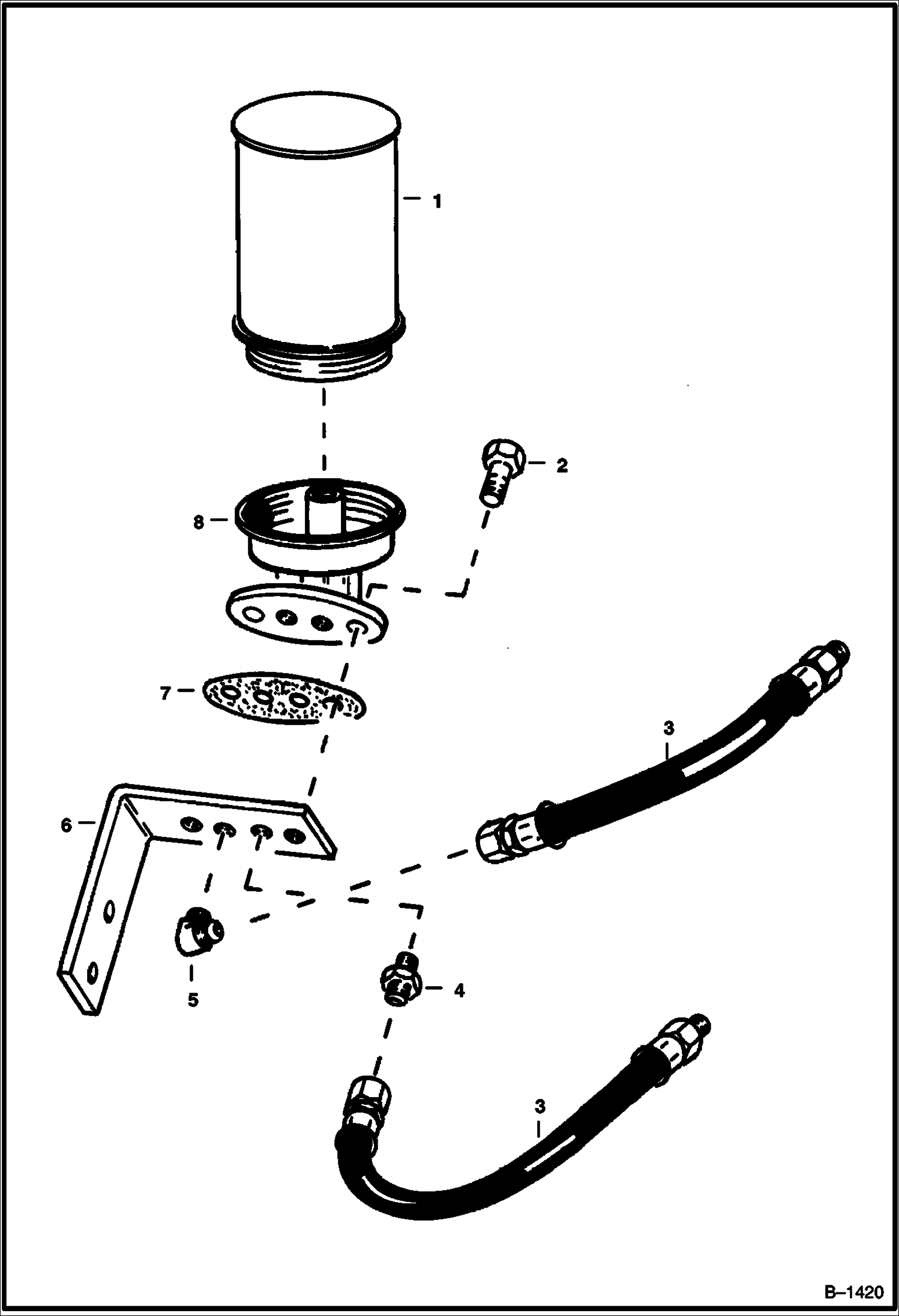 1

2

8

7

3

6

5

4

3

B–1420