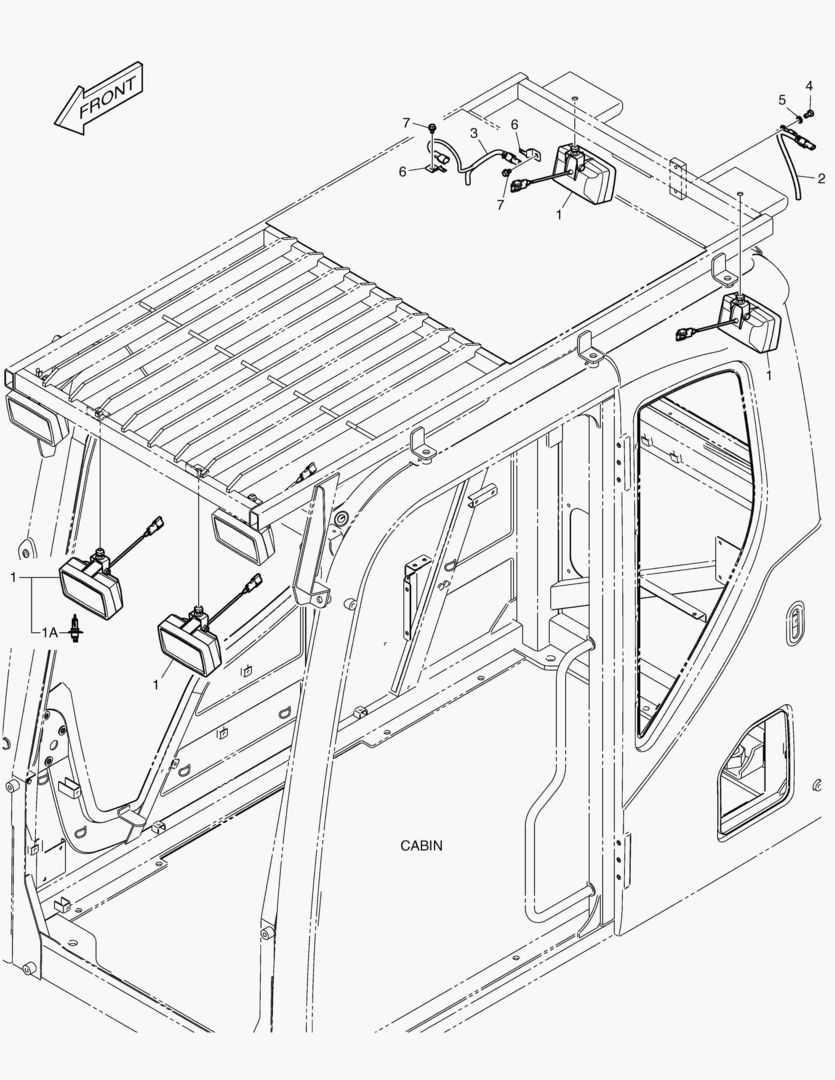 FRONT

7
3
6
6
7
1
5
4
2
1
1
1A
1
CABIN