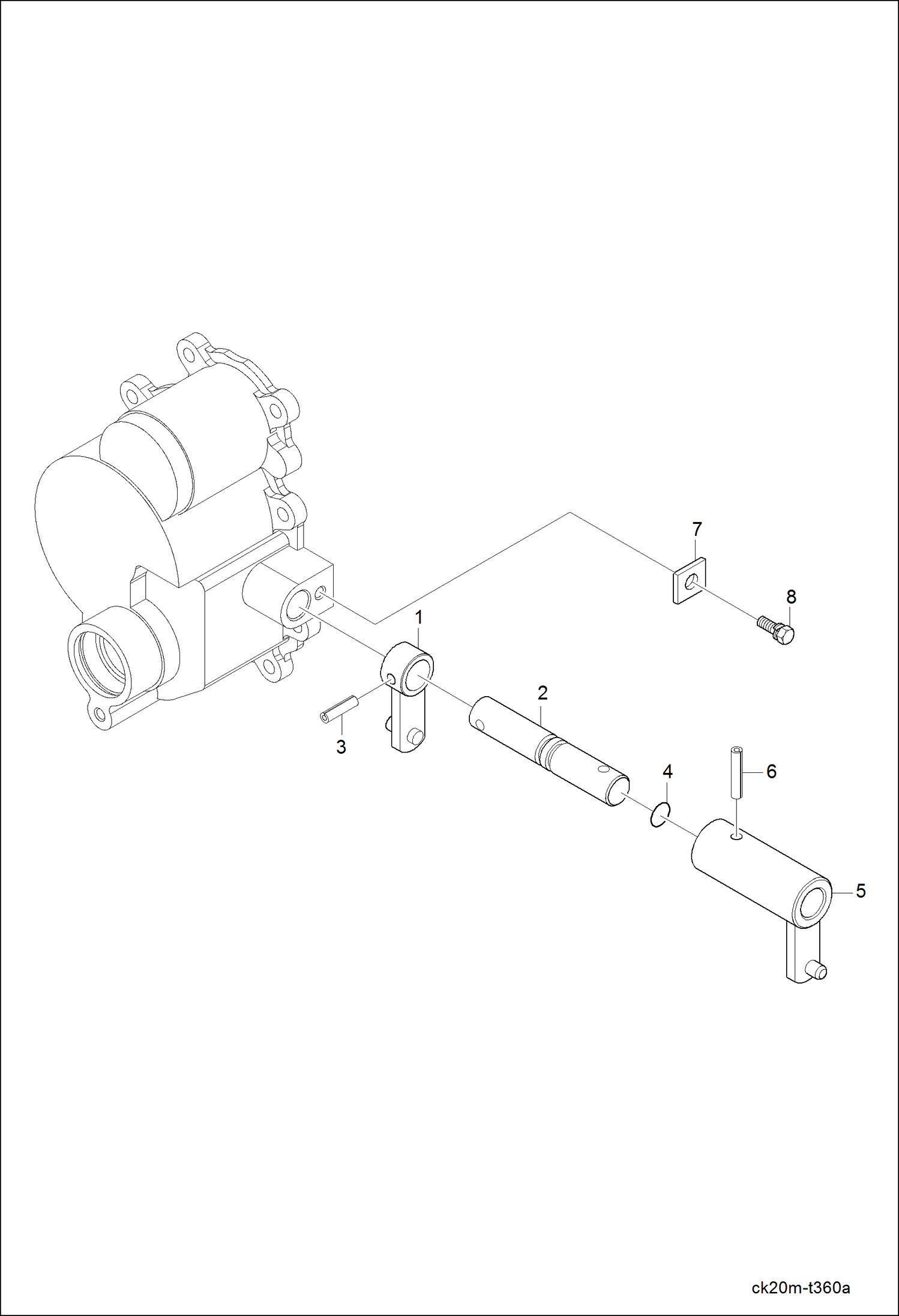 7
8
1
2
3
4
6
5
ck20m-t360a